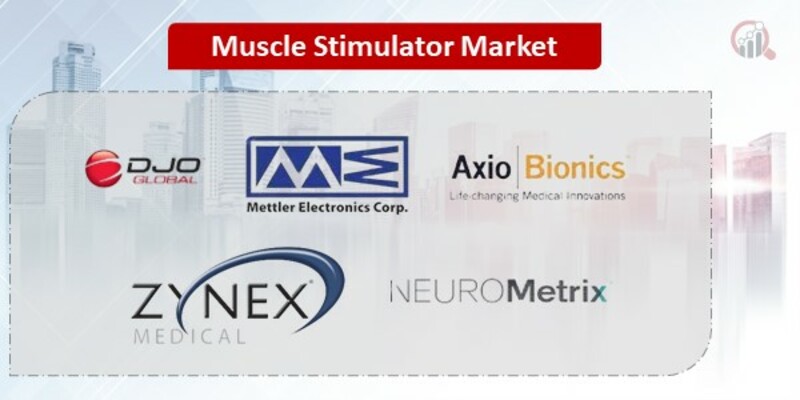 Muscle Stimulator Market

DJO GLOBAL

Mettler Electronics Corp.

Axio Bionics
Life-changing Medical Innovations

ZYNEX
MEDICAL

NEUROMetrix