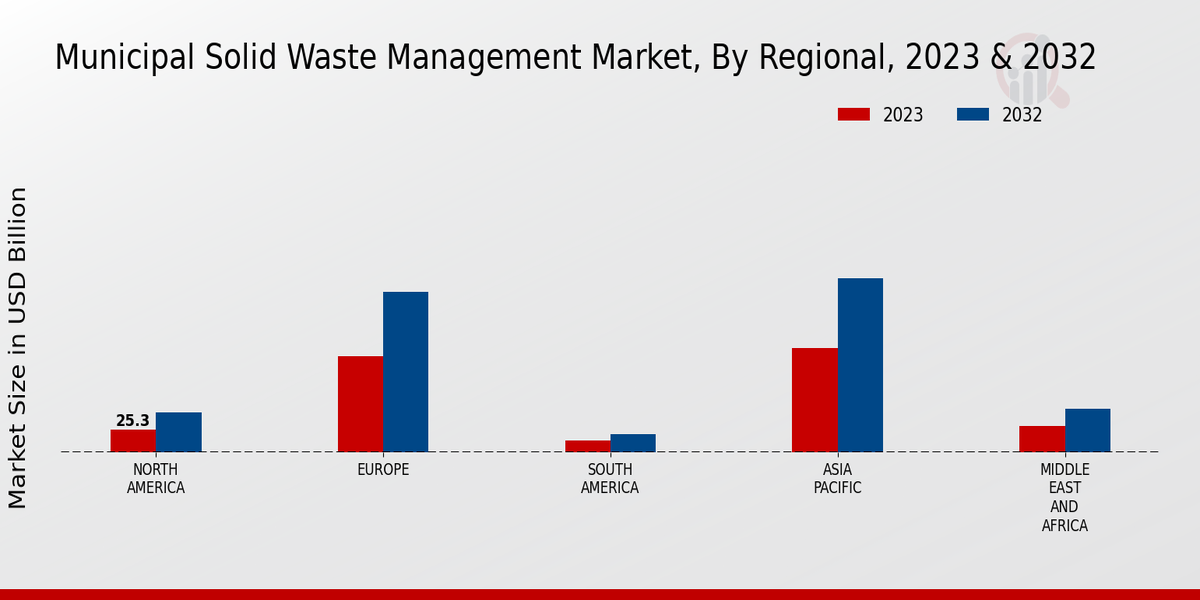 Municipal Solid Waste Management Market, By Regional, 2023 & 2032

2023
2032

Market Size in USD Billion

25.3

NORTH AMERICA
EUROPE
SOUTH AMERICA
ASIA PACIFIC
MIDDLE EAST AND AFRICA