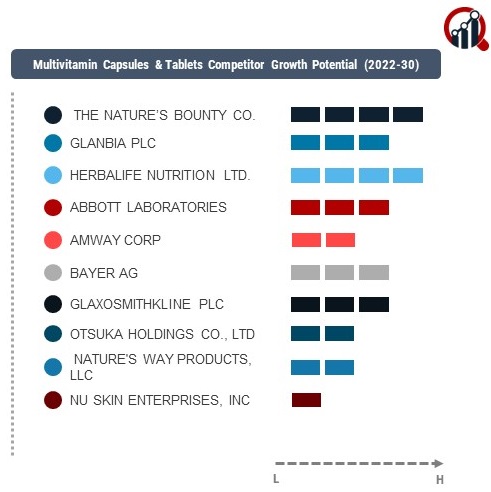 Multivitamin Capsules & Tablets Competitor Growth Potential (2022-30)

THE NATURE'S BOUNTY CO.

GLANBIA PLC

HERBALIFE NUTRITION LTD.

ABBOTT LABORATORIES

AMWAY CORP

BAYER AG

GLAXOSMITHKLINE PLC

OTSUKA HOLDINGS CO., LTD

NATURE'S WAY PRODUCTS, LLC

NU SKIN ENTERPRISES, INC

L

H