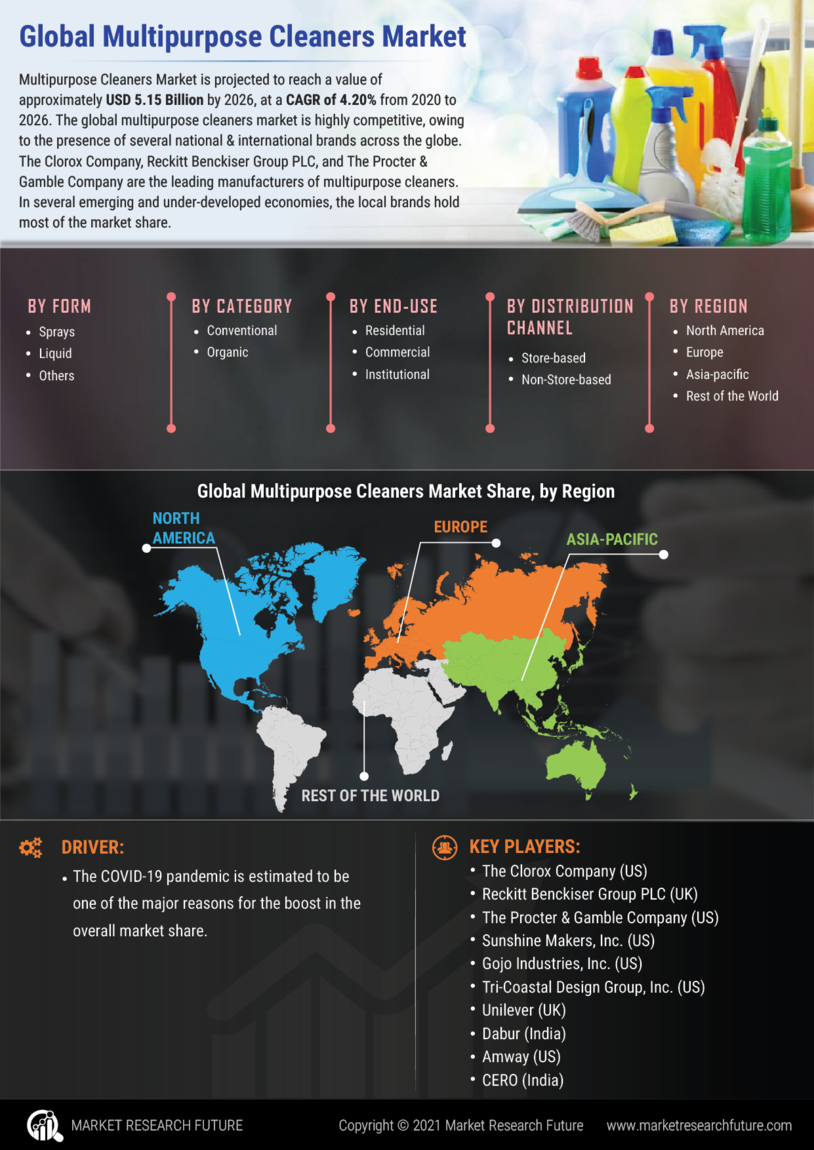 Global Multipurpose Cleaners Market

Multipurpose Cleaners Market is projected to reach a value of approximately USD 5.15 Billion by 2026, at a CAGR of 4.20% from 2020 to 2026. The global multipurpose cleaners market is highly competitive, owing to the presence of several national & international brands across the globe. The Clorox Company, Reckitt Benckiser Group PLC, and The Procter & Gamble Company are the leading manufacturers of multipurpose cleaners. In several emerging and under-developed economies, the local brands hold most of the market share.

BY FORM
- Sprays
- Liquid
- Others

BY CATEGORY
- Conventional
- Organic

BY END-USE
- Residential
- Commercial
- Institutional

BY DISTRIBUTION CHANNEL
- Store-based
- Non-Store-based

BY REGION
- North America
- Europe
- Asia-pacific
- Rest of the World

Global Multipurpose Cleaners Market Share, by Region

NORTH AMERICA
EUROPE
ASIA-PACIFIC
REST OF THE WORLD

DRIVER:
- The COVID-19 pandemic is estimated to be one of the major reasons for the boost in the overall market share.

KEY PLAYERS:
- The Clorox Company (US)
- Reckitt Benckiser Group PLC (UK)
- The Procter & Gamble Company (US)
- Sunshine Makers, Inc. (US)
- Gojo Industries, Inc. (US)
- Tri-Coastal Design Group, Inc. (US)
- Unilever (UK)
- Dabur (India)
- Amway (US)
- CERO (India)

MARKET RESEARCH FUTURE
Copyright © 2021 Market Research Future
www.marketresearchfuture.com