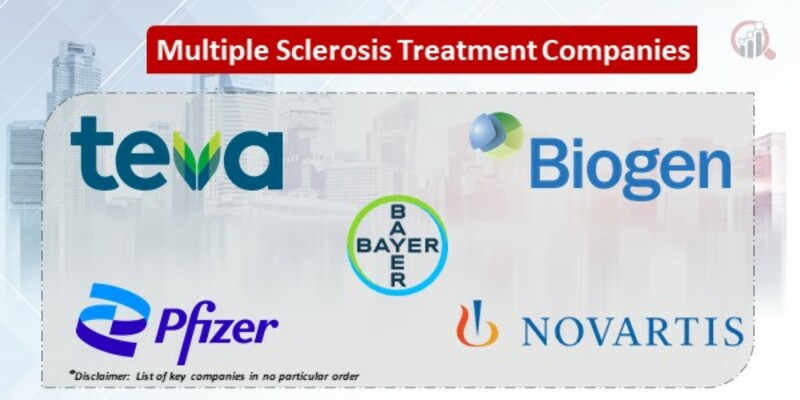 Multiple Sclerosis Treatment Companies

teva

Biogen

BAYER
BAYER

Pfizer

NOVARTIS

*Disclaimer: List of key companies in no particular order