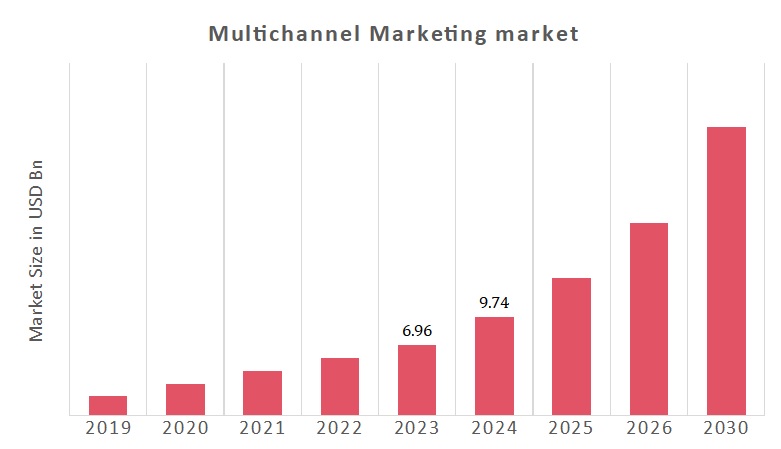 Multichannel Marketing market

Market Size in USD Bn

6.96
9.74

2019
2020
2021
2022
2023
2024
2025
2026
2030