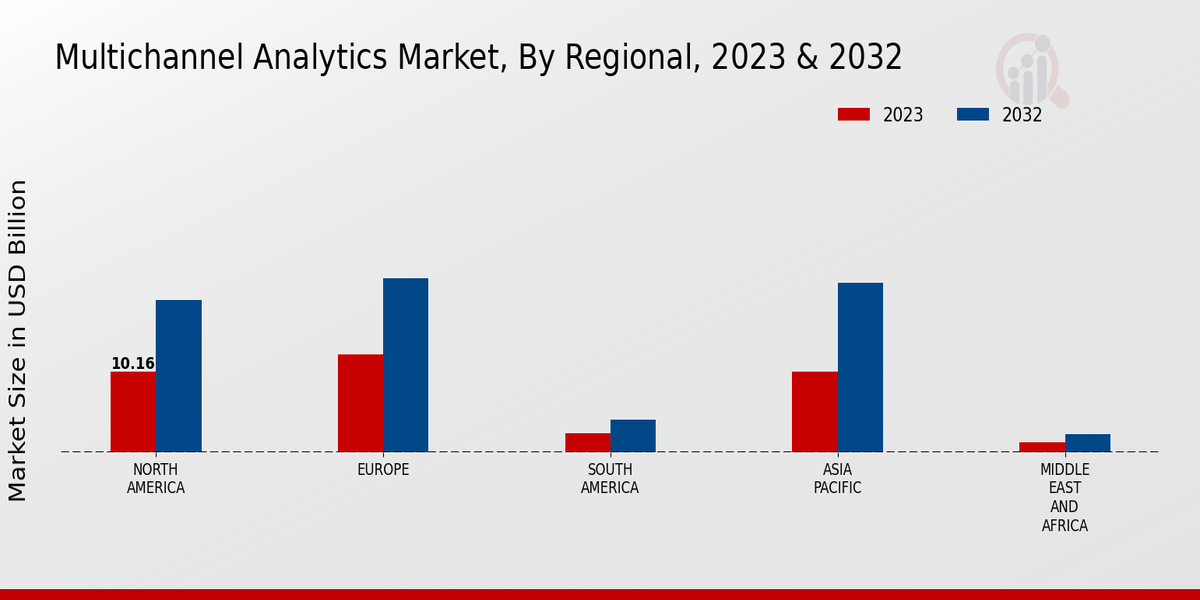 Multichannel Analytics Market, By Regional, 2023 & 2032

2023
2032

Market Size in USD Billion

10.16

NORTH AMERICA
EUROPE
SOUTH AMERICA
ASIA PACIFIC
MIDDLE EAST AND AFRICA