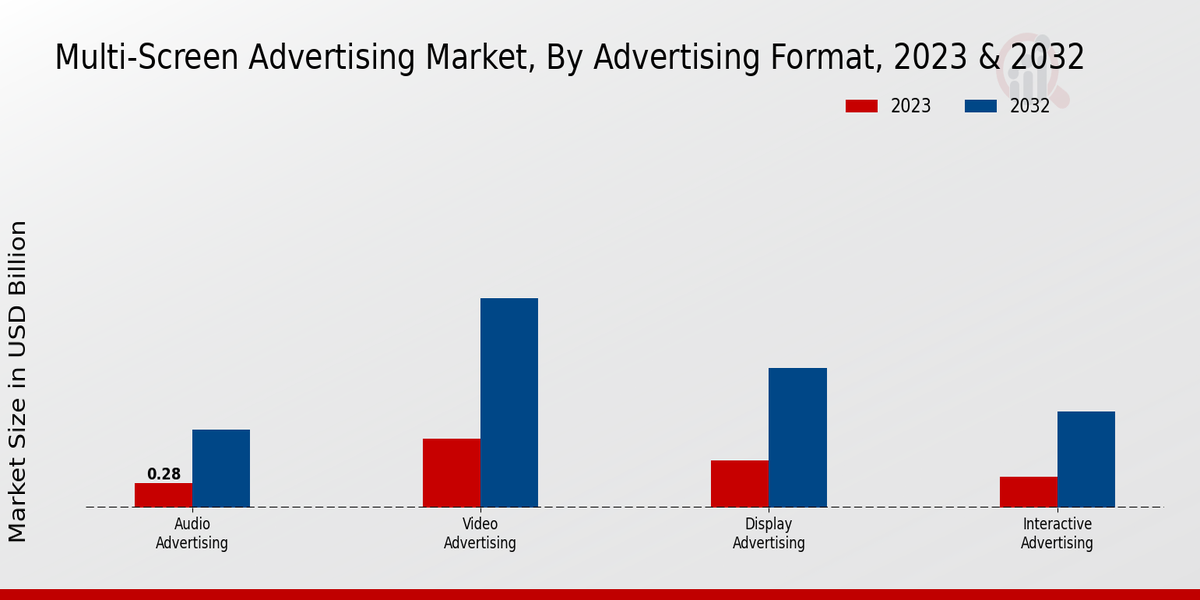 Multi-Screen Advertising Market, By Advertising Format, 2023 & 2032

2023
2032

Market Size in USD Billion

0.28

Audio Advertising

Video Advertising

Display Advertising

Interactive Advertising