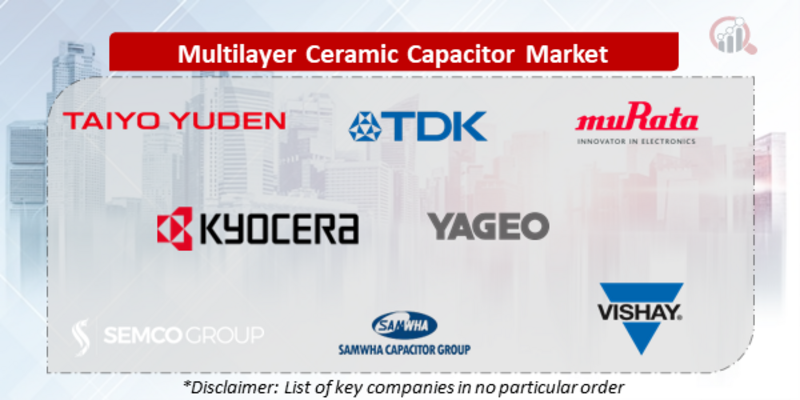 Multilayer Ceramic Capacitor Market

TAIYO YUDEN

TDK

muRata
INNOVATOR IN ELECTRONICS

KYOCERA

YAGEO

SEMCO GROUP

SAMWHA
SAMWHA CAPACITOR GROUP

VISHAY.

*Disclaimer: List of key companies in no particular order