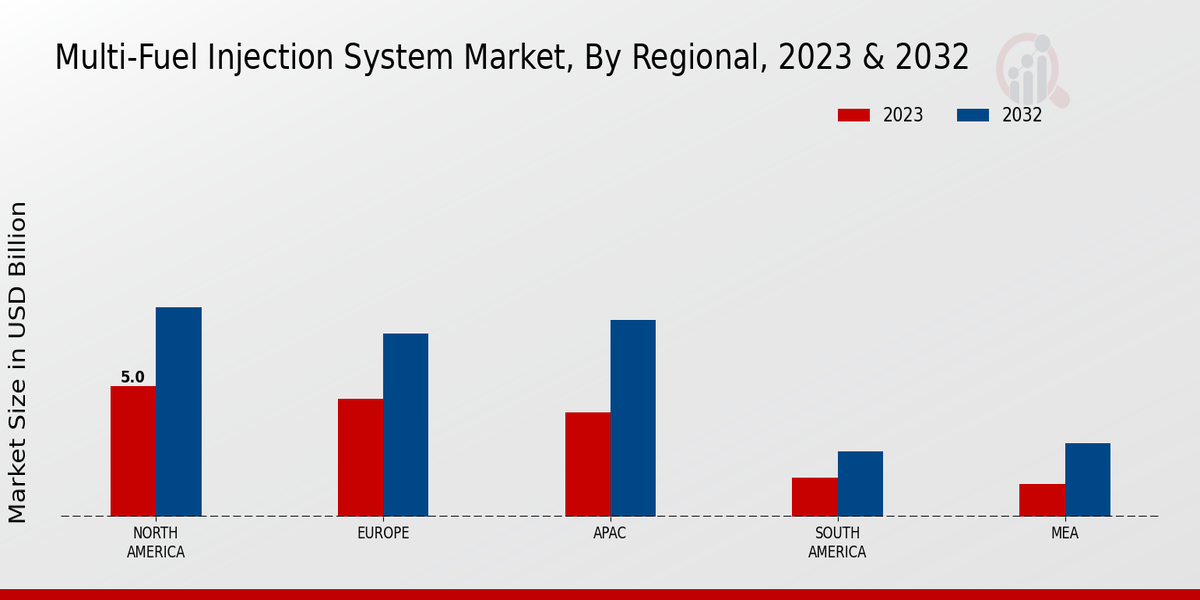 Multi-Fuel Injection System Market, By Regional, 2023 & 2032

2023
2032

Market Size in USD Billion

5.0

NORTH AMERICA
EUROPE
APAC
SOUTH AMERICA
MEA