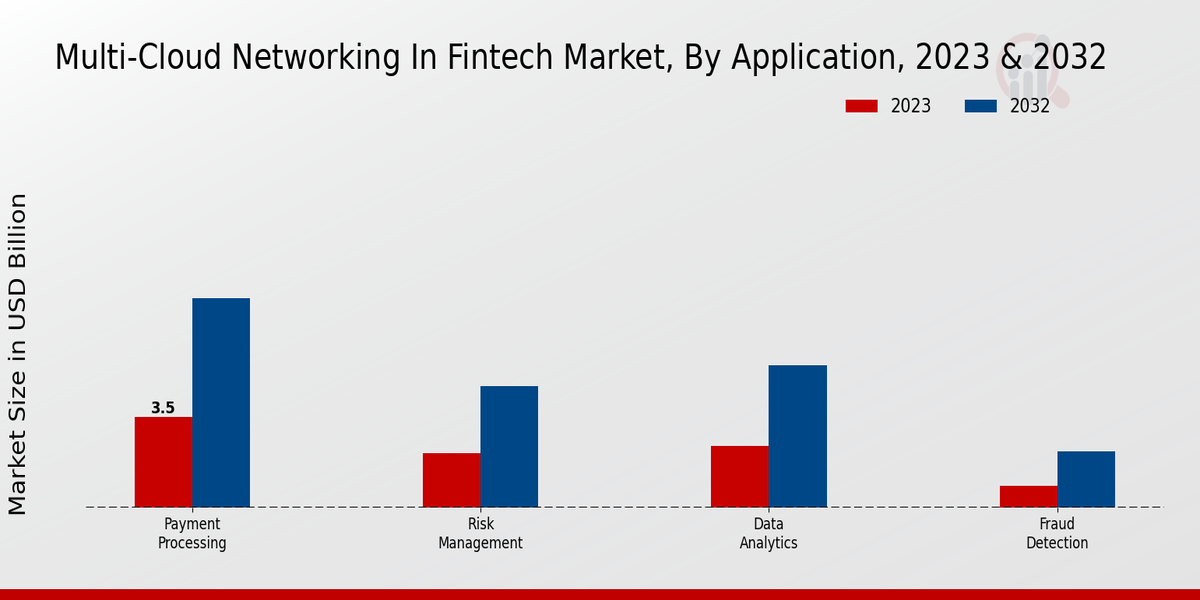 Multi-Cloud Networking In Fintech Market, By Application, 2023 & 2032

2023
2032

Market Size in USD Billion

3.5

Payment Processing

Risk Management

Data Analytics

Fraud Detection