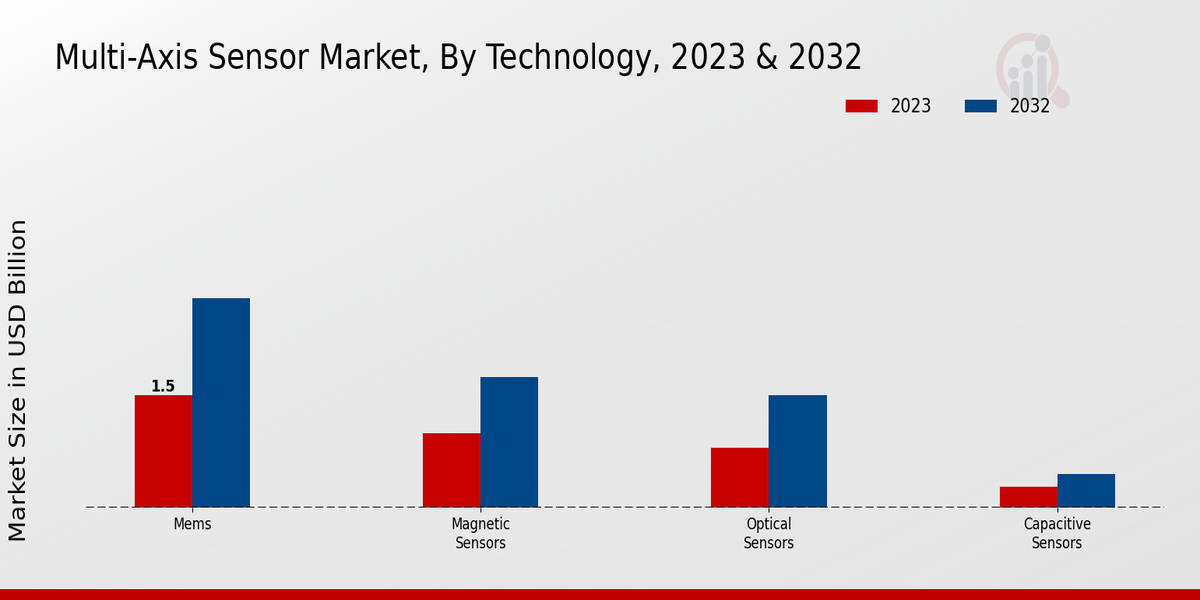 Multi-Axis Sensor Market, By Technology, 2023 & 2032

2023
2032

Market Size in USD Billion

1.5

Mems

Magnetic Sensors

Optical Sensors

Capacitive Sensors