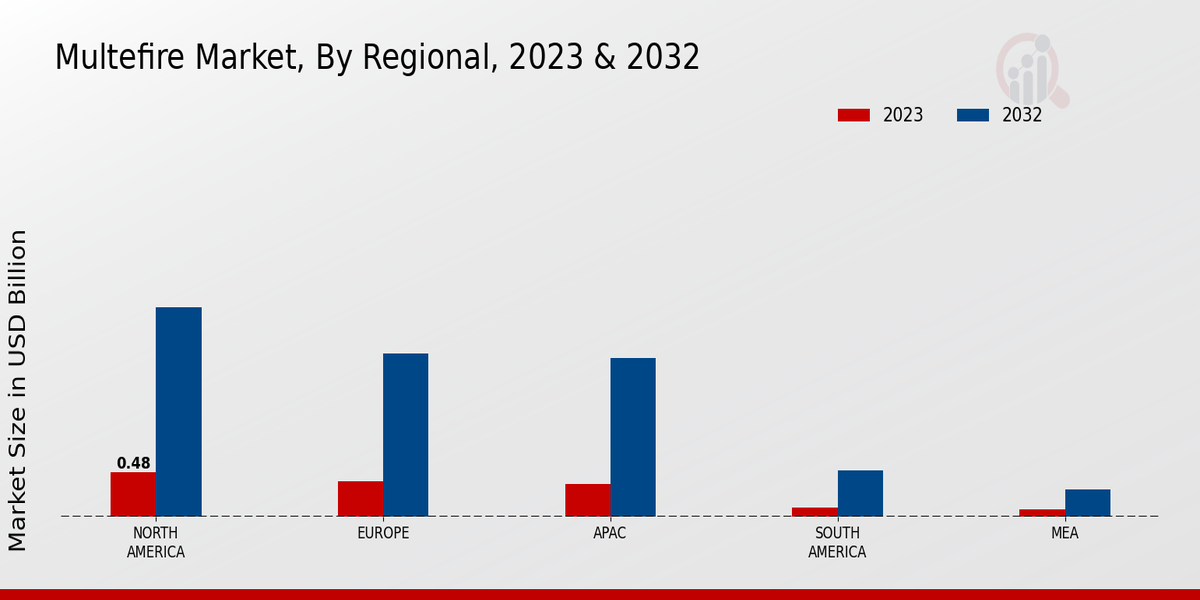 Multefire Market, By Regional, 2023 & 2032

2023
2032

Market Size in USD Billion

0.48

NORTH AMERICA
EUROPE
APAC
SOUTH AMERICA
MEA