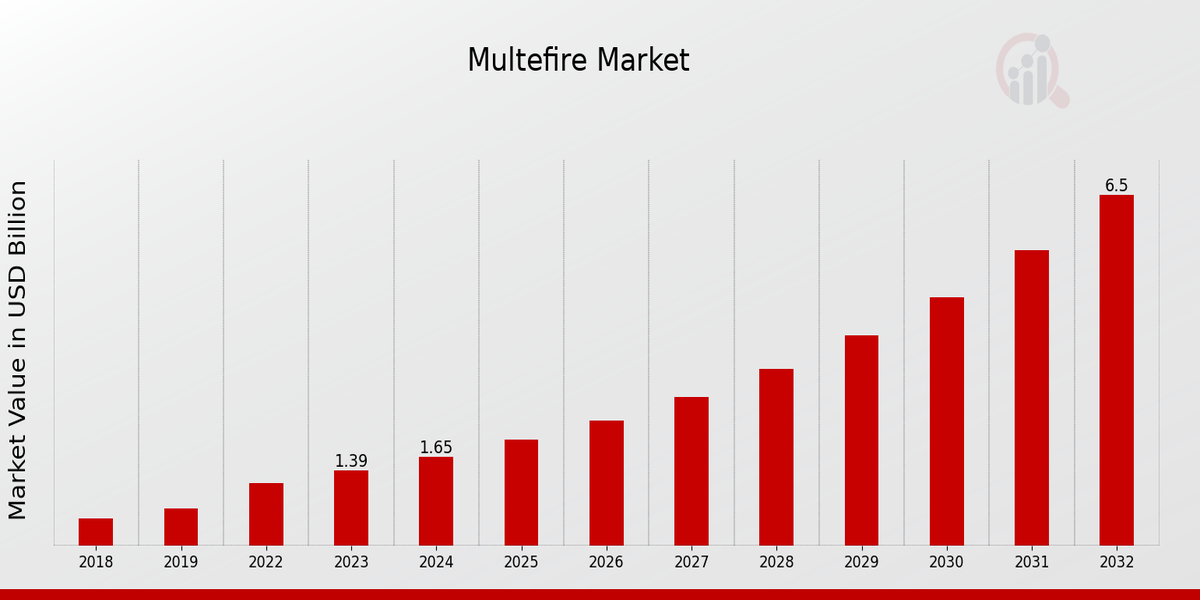 Multefire Market

Market Value in USD Billion

1.39
1.65
6.5

2018
2019
2022
2023
2024
2025
2026
2027
2028
2029
2030
2031
2032