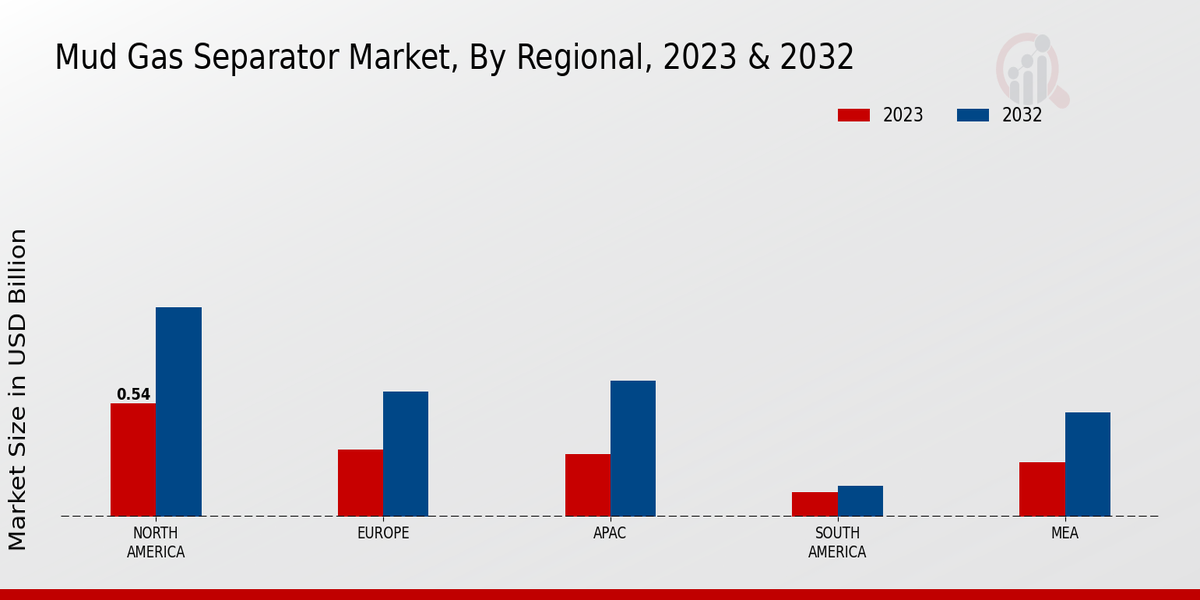 Mud Gas Separator Market, By Regional, 2023 & 2032

2023
2032

Market Size in USD Billion

0.54

NORTH AMERICA
EUROPE
APAC
SOUTH AMERICA
MEA