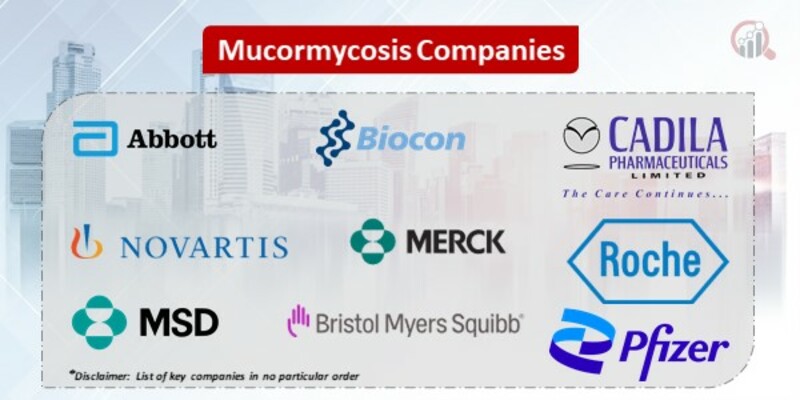 Mucormycosis Companies

Abbott

Biocon

CADILA PHARMACEUTICALS LIMITED
The Care Continues...

NOVARTIS

MERCK

Roche

MSD

Bristol Myers Squibb

Pfizer

*Disclaimer: List of key companies in no particular order