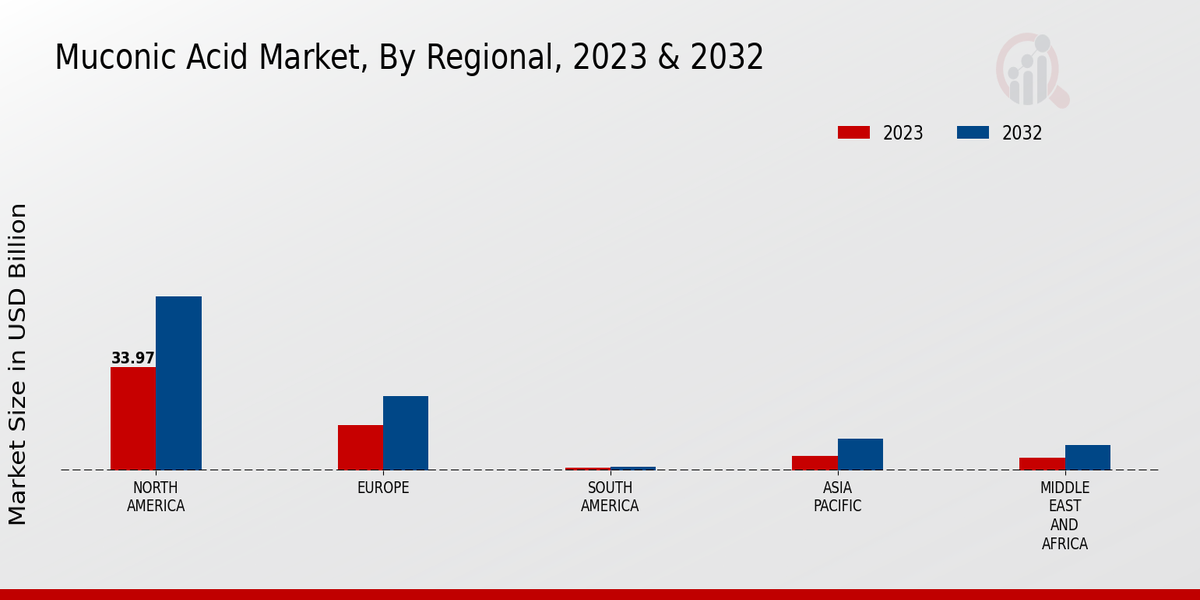 Muconic Acid Market, By Regional, 2023 & 2032

2023
2032

Market Size in USD Billion

33.97

NORTH AMERICA

EUROPE

SOUTH AMERICA

ASIA PACIFIC

MIDDLE EAST AND AFRICA