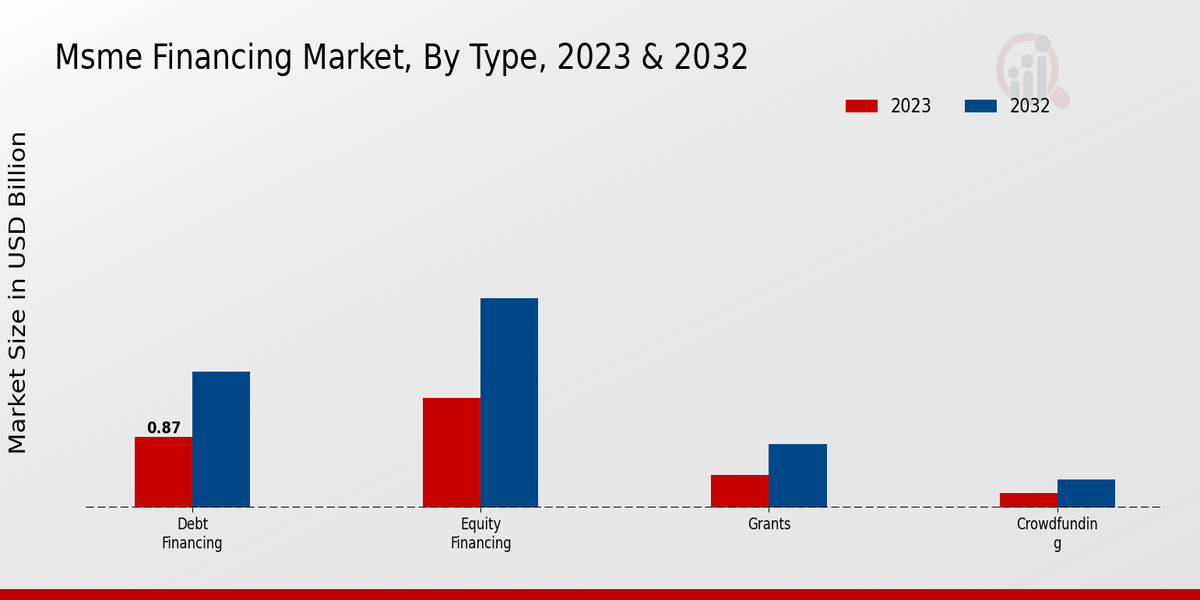 Msme Financing Market, By Type, 2023 & 2032

2023 2032

Market Size in USD Billion

0.87

Debt Financing

Equity Financing

Grants

Crowdfunding