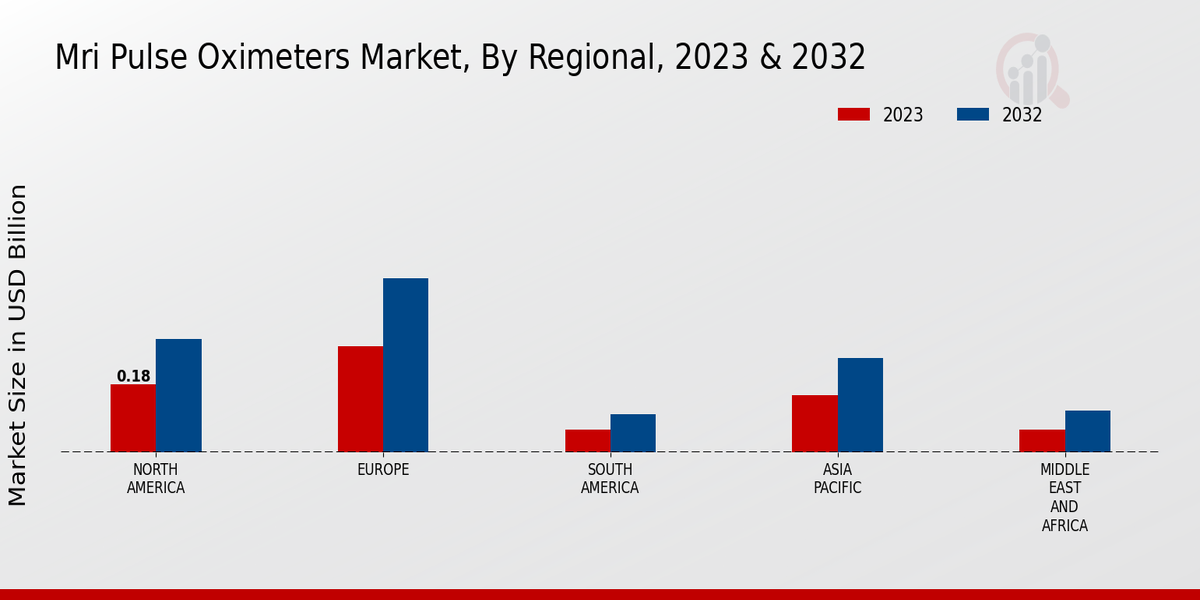 Mri Pulse Oximeters Market, By Regional, 2023 & 2032

2023
2032

Market Size in USD Billion

0.18

NORTH AMERICA
EUROPE
SOUTH AMERICA
ASIA PACIFIC
MIDDLE EAST AND AFRICA