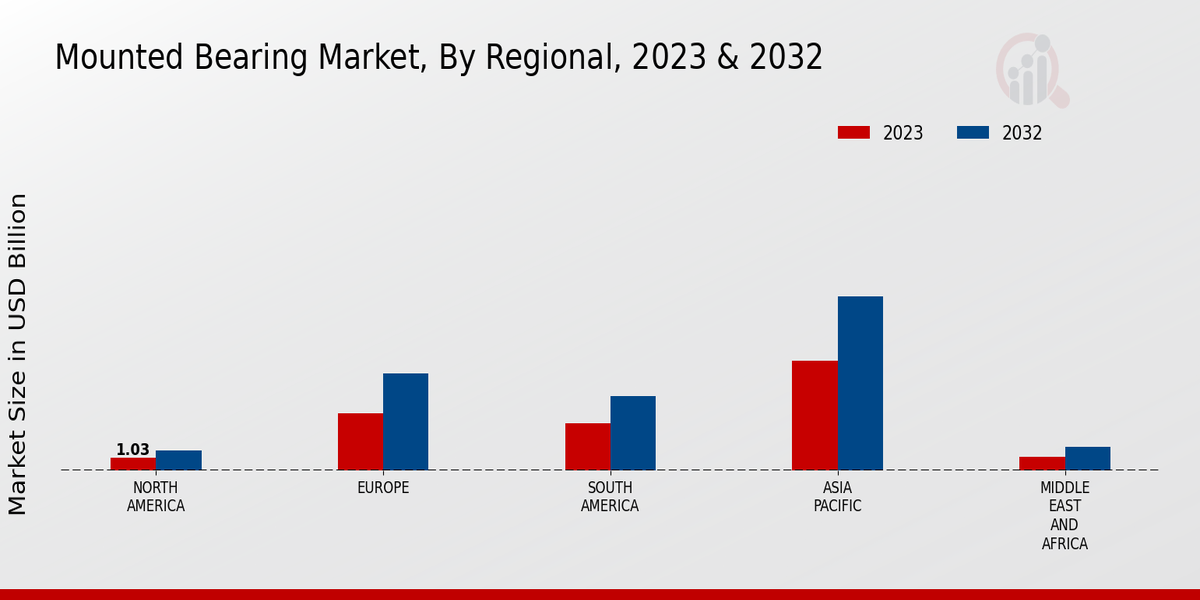 Mounted Bearing Market, By Regional, 2023 & 2032

2023
2032

Market Size in USD Billion

1.03

NORTH AMERICA
EUROPE
SOUTH AMERICA
ASIA PACIFIC
MIDDLE EAST AND AFRICA