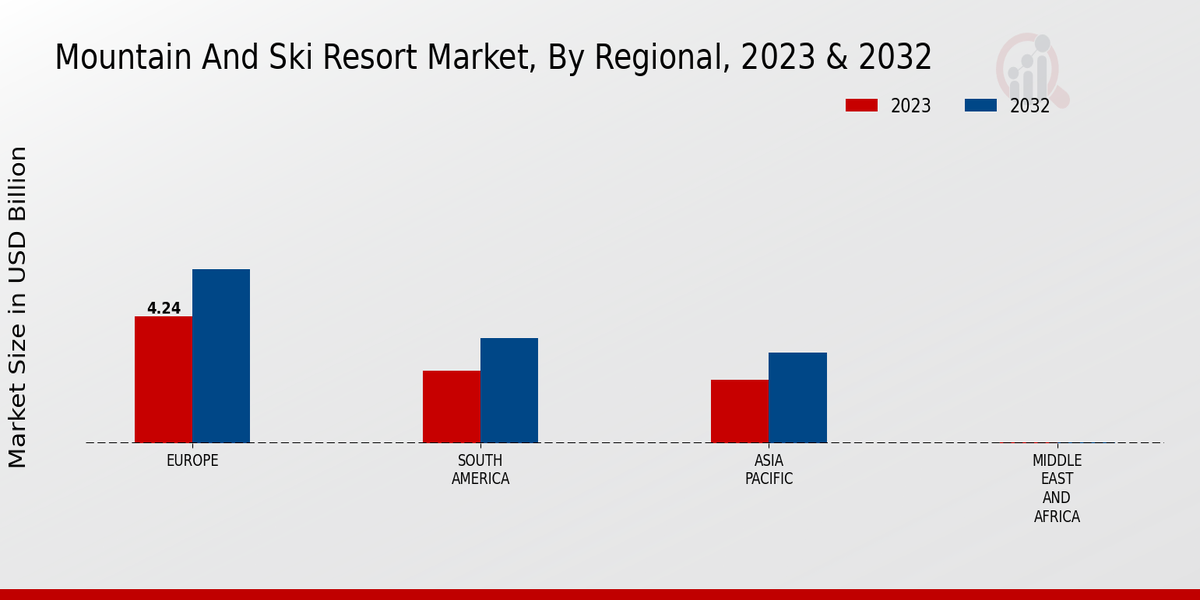 Mountain And Ski Resort Market, By Regional, 2023 & 2032

2023
2032

Market Size in USD Billion

4.24

EUROPE

SOUTH AMERICA

ASIA PACIFIC

MIDDLE EAST AND AFRICA