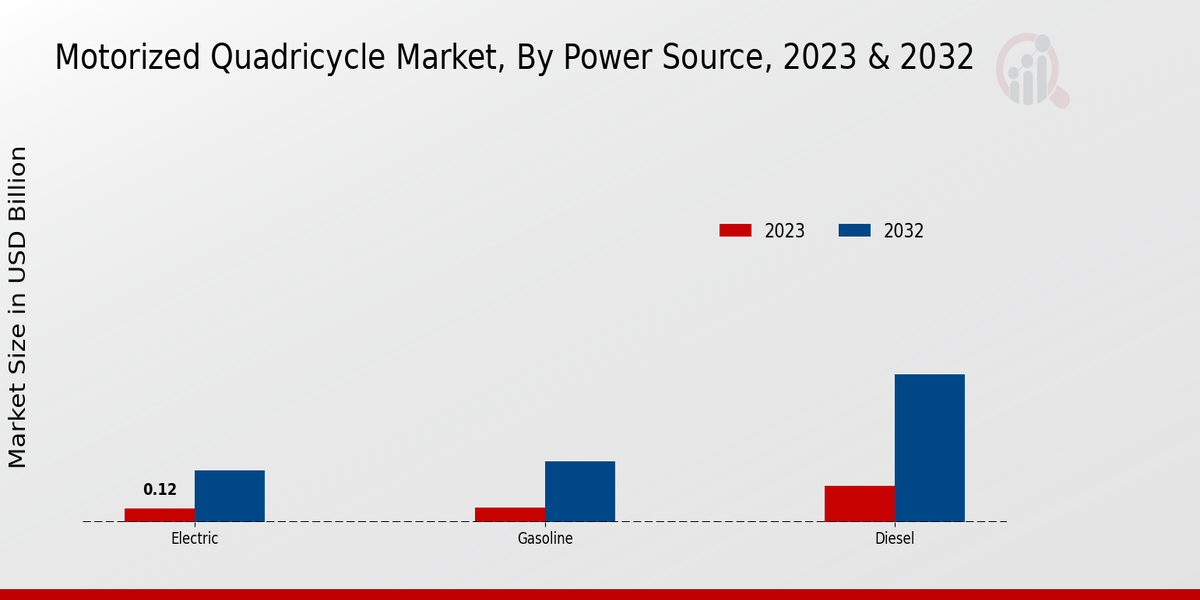 Motorized Quadricycle Market, By Power Source, 2023 & 2032

Market Size in USD Billion

2023
2032

0.12

Electric
Gasoline
Diesel