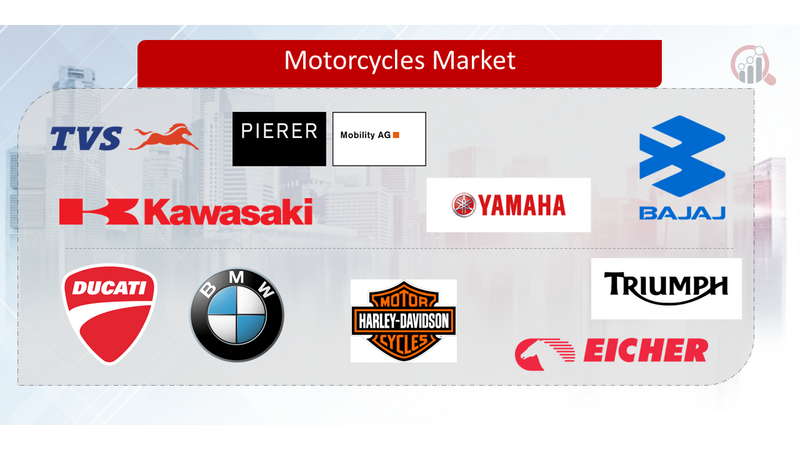 Motorcycles Market

TVS

PIERER

Mobility AG

Kawasaki

YAMAHA

BAJAJ

DUCATI

BMW

MOTOR
HARLEY-DAVIDSON
CYCLES

TRIUMPH

EICHER