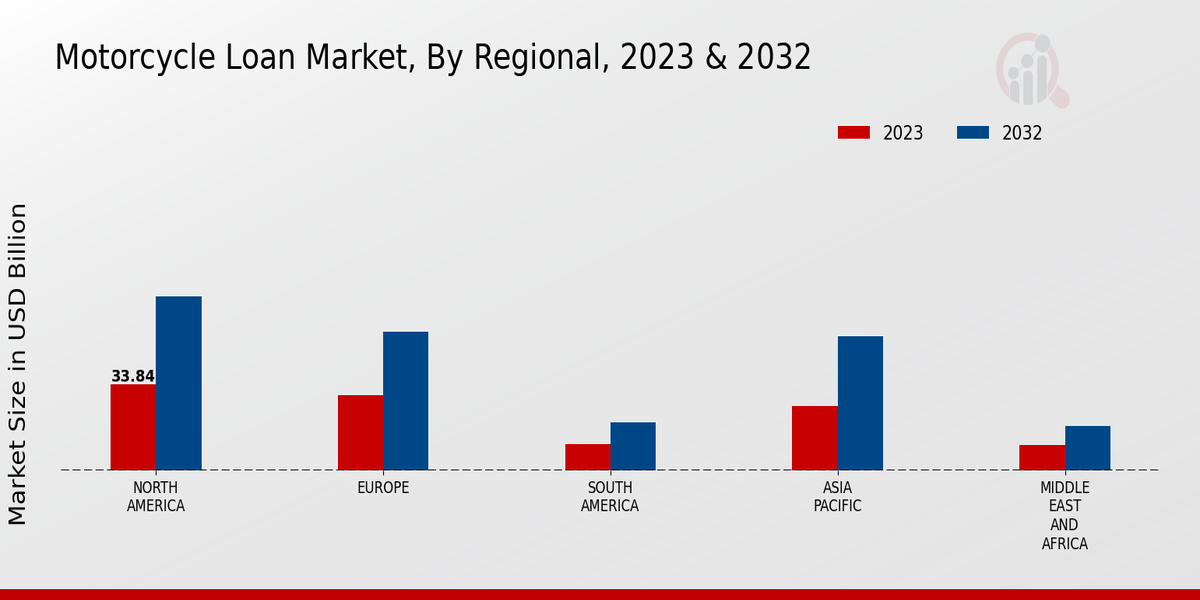 Motorcycle Loan Market, By Regional, 2023 & 2032

2023 2032

Market Size in USD Billion

33.84

NORTH AMERICA

EUROPE

SOUTH AMERICA

ASIA PACIFIC

MIDDLE EAST AND AFRICA