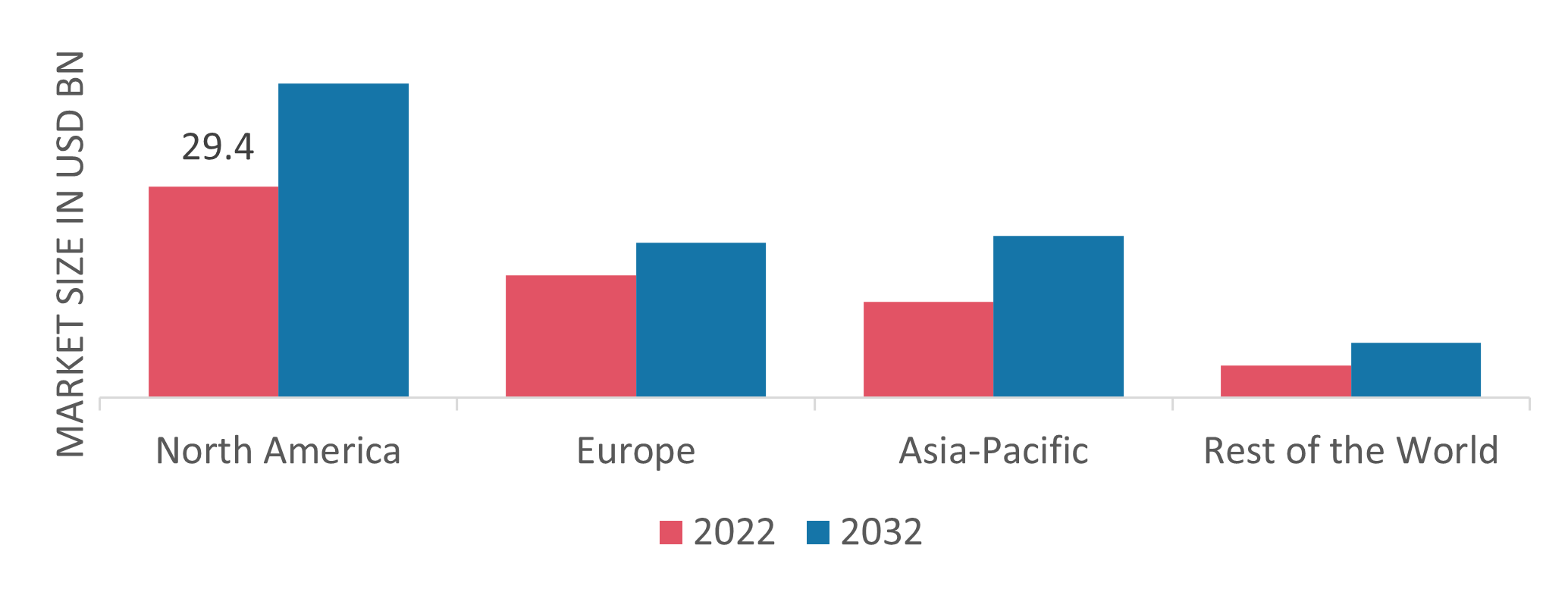 MARKET SIZE IN USD BN

29.4

North America
Europe
Asia-Pacific
Rest of the World

2022
2032