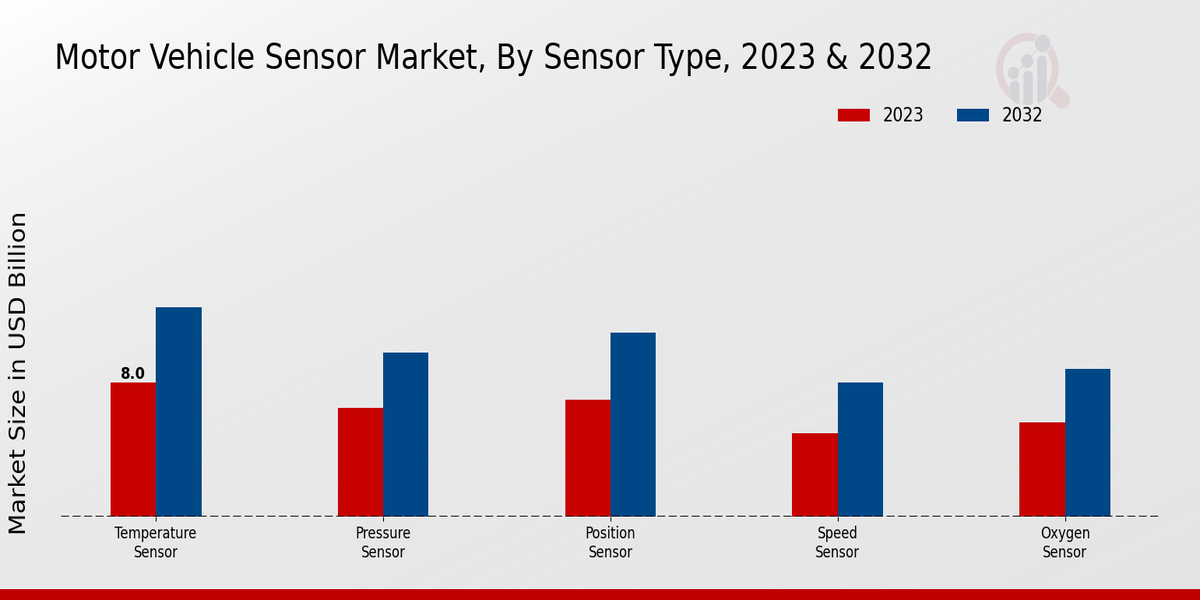 Motor Vehicle Sensor Market, By Sensor Type, 2023 & 2032

2023
2032

Market Size in USD Billion

8.0

Temperature Sensor
Pressure Sensor
Position Sensor
Speed Sensor
Oxygen Sensor