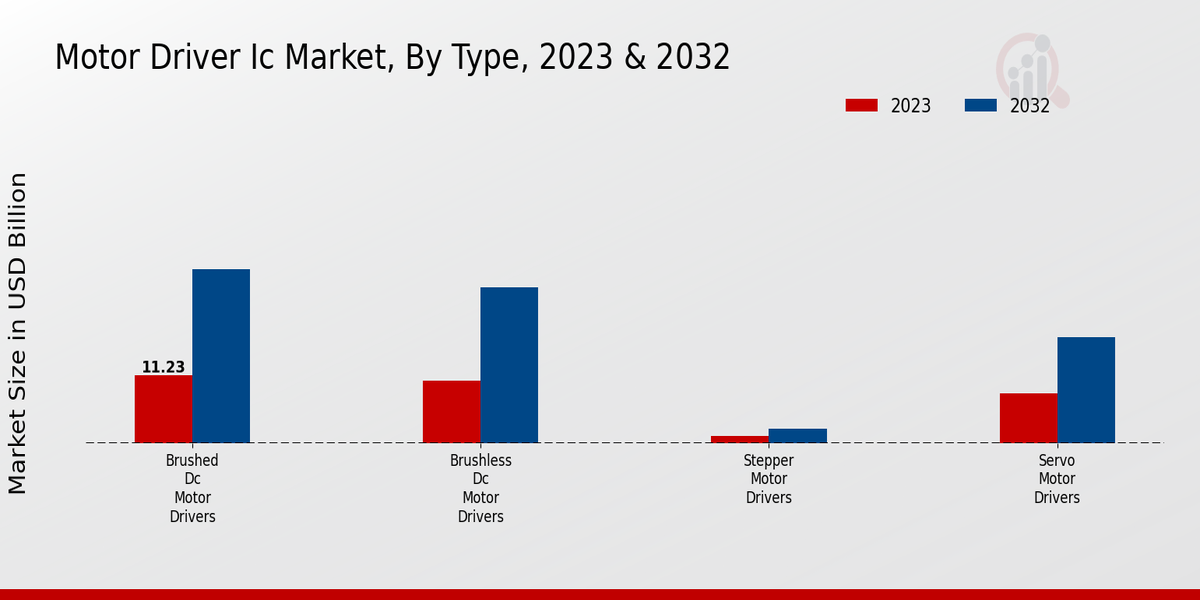 Motor Driver Ic Market, By Type, 2023 & 2032

2023 2032

Market Size in USD Billion

11.23

Brushed Dc Motor Drivers

Brushless Dc Motor Drivers

Stepper Motor Drivers

Servo Motor Drivers