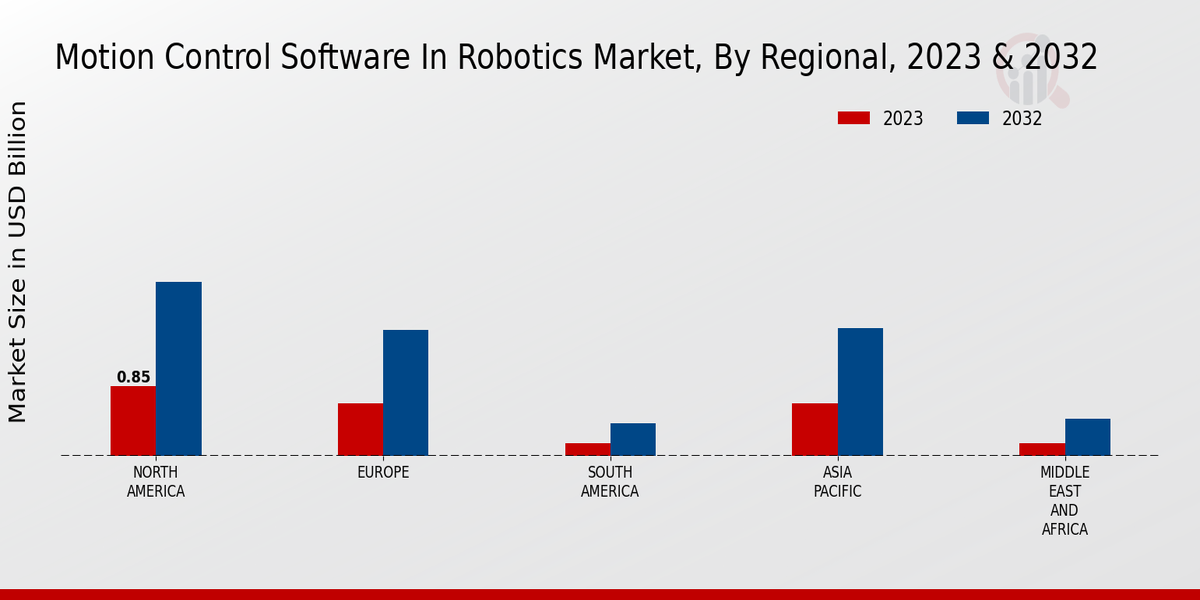 Motion Control Software In Robotics Market, By Regional, 2023 & 2032

2023
2032

Market Size in USD Billion

0.85

NORTH AMERICA
EUROPE
SOUTH AMERICA
ASIA PACIFIC
MIDDLE EAST AND AFRICA