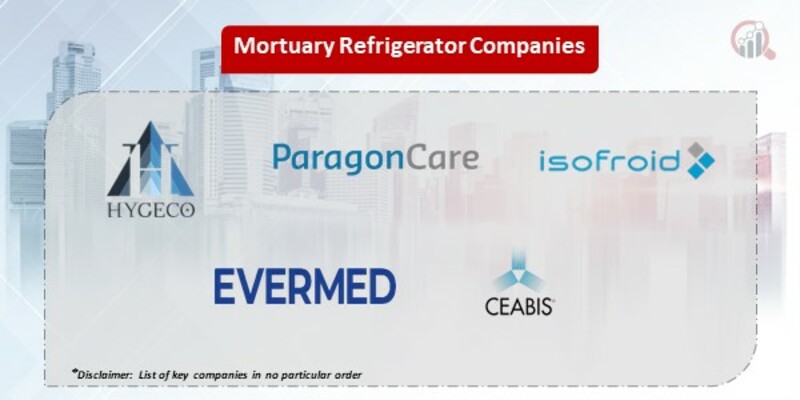 Mortuary Refrigerator Companies

HYGECO

ParagonCare

isofroid

EVERMED

CEABIS

*Disclaimer: List of key companies in no particular order