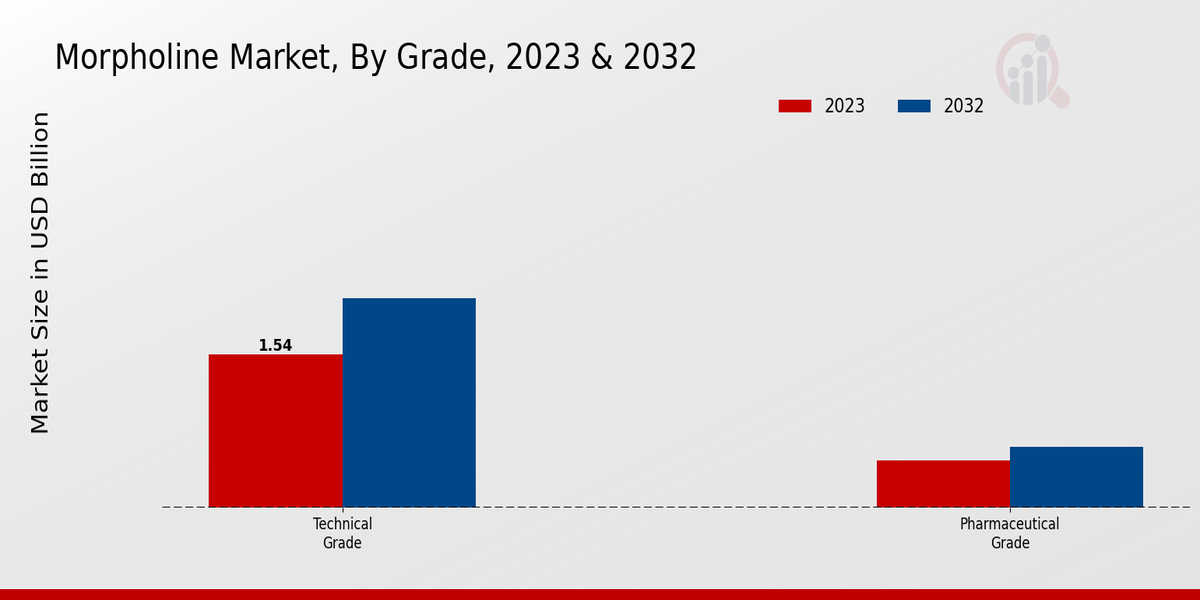 Morpholine Market, By Grade, 2023 & 2032

2023 2032

Market Size in USD Billion

1.54

Technical Grade

Pharmaceutical Grade