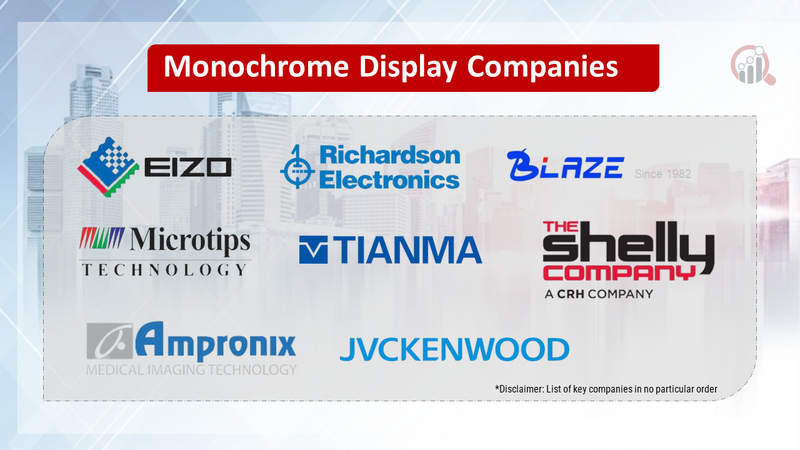 Monochrome Display Companies

EIZO

Richardson Electronics

BLAZE Since 1982

Microtips TECHNOLOGY

TIANMA

THE shelly COMPANY A CRH COMPANY

Ampronix MEDICAL IMAGING TECHNOLOGY

JVCKENWOOD

*Disclaimer: List of key companies in no particular order