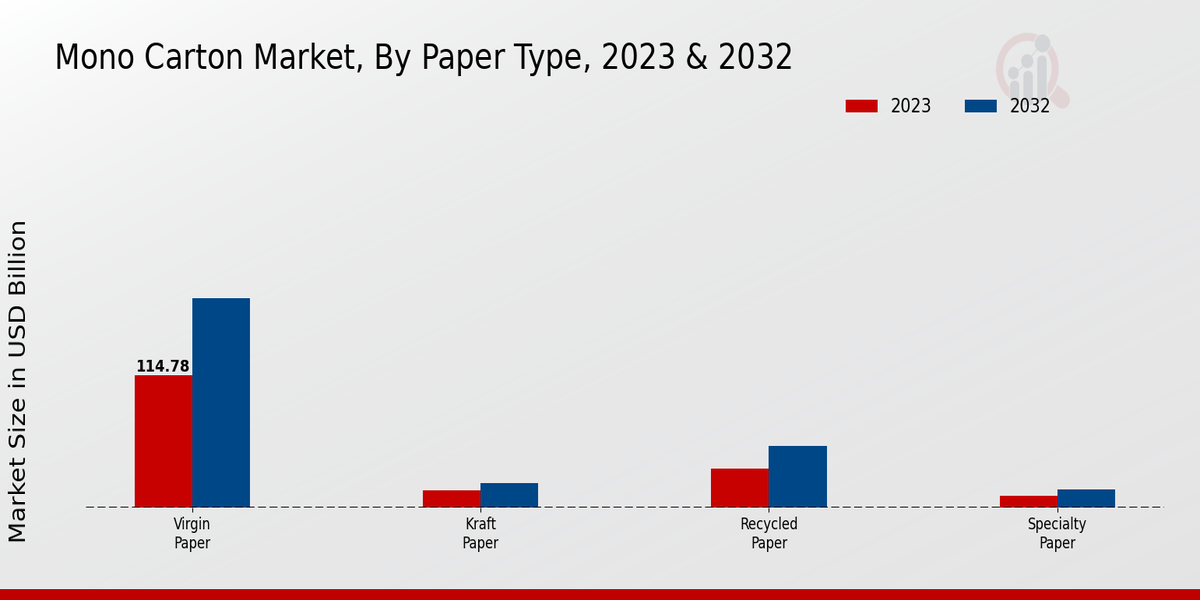 Mono Carton Market, By Paper Type, 2023 & 2032

2023
2032

Market Size in USD Billion

114.78

Virgin Paper

Kraft Paper

Recycled Paper

Specialty Paper