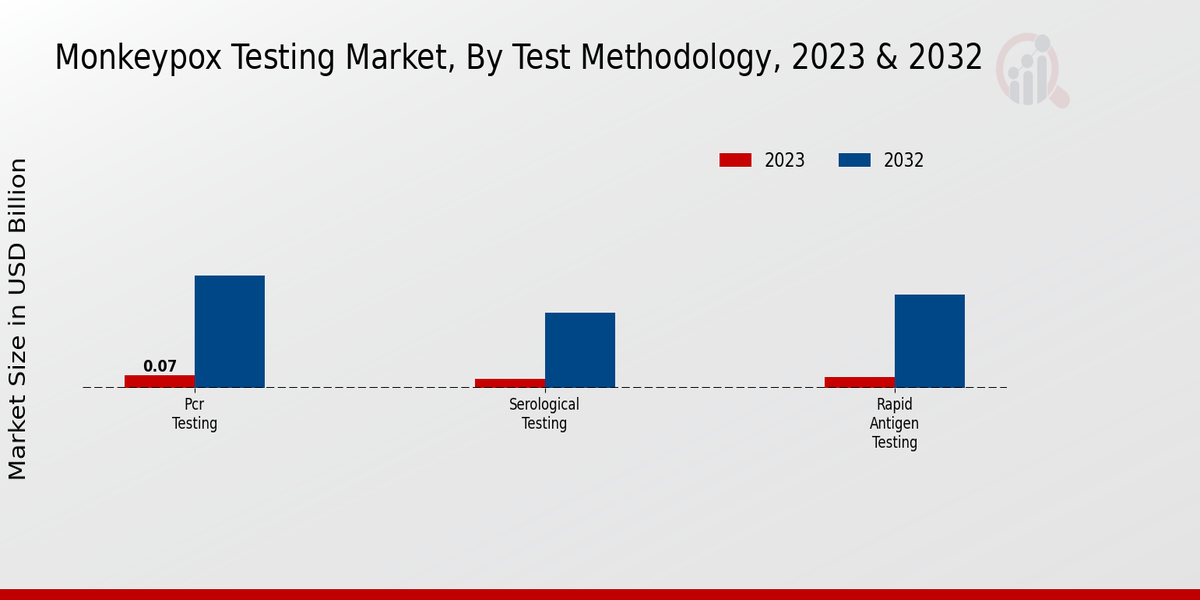 Monkeypox Testing Market, By Test Methodology, 2023 & 2032

2023
2032

Market Size in USD Billion

0.07

Pcr Testing

Serological Testing

Rapid Antigen Testing