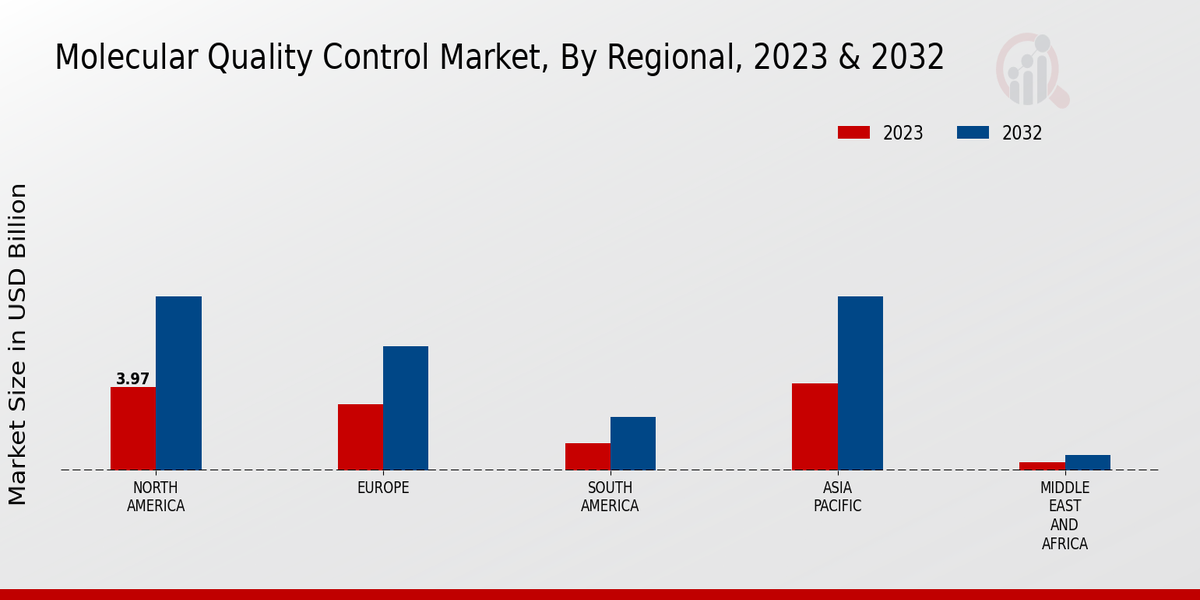 Molecular Quality Control Market, By Regional, 2023 & 2032

2023 2032

Market Size in USD Billion

3.97

NORTH AMERICA

EUROPE

SOUTH AMERICA

ASIA PACIFIC

MIDDLE EAST AND AFRICA