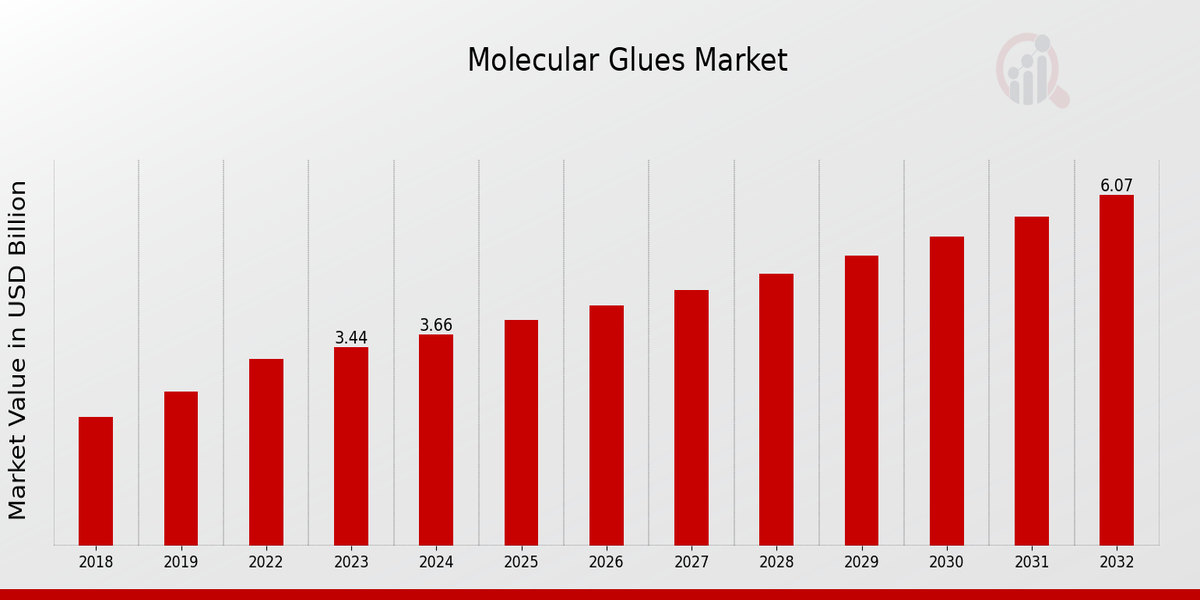 Molecular Glues Market

Market Value in USD Billion

3.44
3.66
6.07

2018
2019
2022
2023
2024
2025
2026
2027
2028
2029
2030
2031
2032