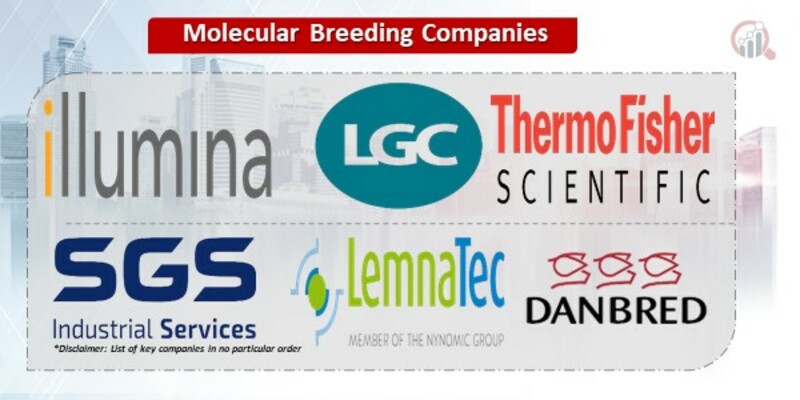 Molecular Breeding Companies

illumina

LGC

ThermoFisher SCIENTIFIC

SGS Industrial Services

*Disclaimer: List of key companies in no particular order

LemnaTec MEMBER OF THE NYNOMIC GROUP

DANBRED