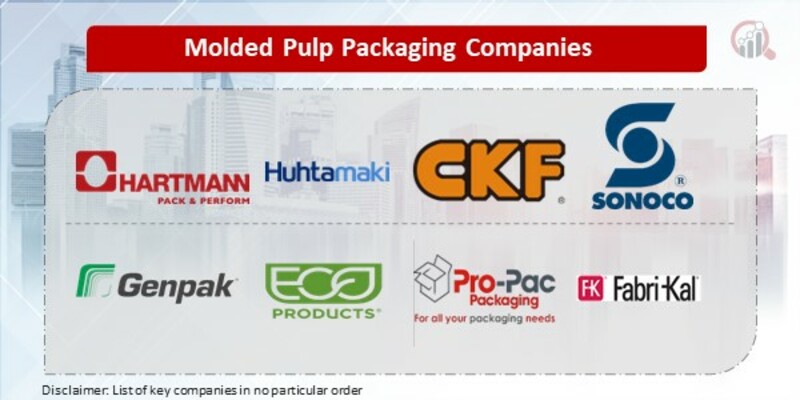 Molded Pulp Packaging Companies

HARTMANN
PACK & PERFORM

Huhtamaki

CKF

SONOCO

Genpak

ECO
PRODUCTS

Pro-Pac
Packaging
For all your packaging needs

FK Fabri-Kal

Disclaimer: List of key companies in no particular order