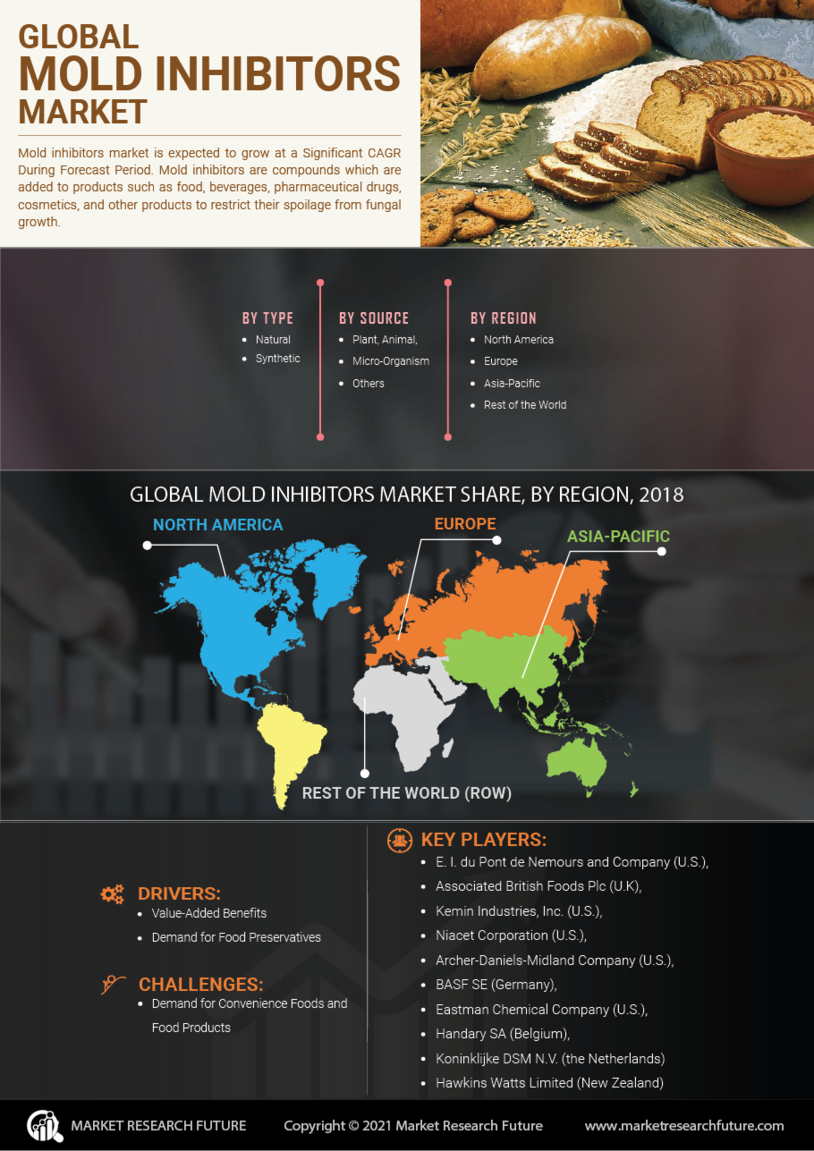 GLOBAL
MOLD INHIBITORS
MARKET

Mold inhibitors market is expected to grow at a Significant CAGR During Forecast Period. Mold inhibitors are compounds which are added to products such as food, beverages, pharmaceutical drugs, cosmetics, and other products to restrict their spoilage from fungal growth.

BY TYPE
- Natural
- Synthetic

BY SOURCE
- Plant, Animal,
- Micro-Organism
- Others

BY REGION
- North America
- Europe
- Asia-Pacific
- Rest of the World

GLOBAL MOLD INHIBITORS MARKET SHARE, BY REGION, 2018

NORTH AMERICA
EUROPE
ASIA-PACIFIC
REST OF THE WORLD (ROW)

DRIVERS:
- Value-Added Benefits
- Demand for Food Preservatives

CHALLENGES:
- Demand for Convenience Foods and Food Products

KEY PLAYERS:
- E. I. du Pont de Nemours and Company (U.S.),
- Associated British Foods Plc (U.K),
- Kemin Industries, Inc. (U.S.),
- Niacet Corporation (U.S.),
- Archer-Daniels-Midland Company (U.S.),
- BASF SE (Germany),
- Eastman Chemical Company (U.S.),
- Handary SA (Belgium),
- Koninklijke DSM N.V. (the Netherlands)
- Hawkins Watts Limited (New Zealand)

MARKET RESEARCH FUTURE
Copyright © 2021 Market Research Future
www.marketresearchfuture.com