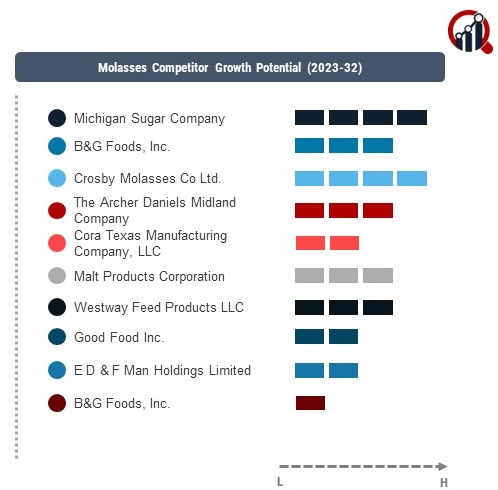 Molasses Competitor Growth Potential (2023-32)

Michigan Sugar Company

B&G Foods, Inc.

Crosby Molasses Co Ltd.

The Archer Daniels Midland Company

Cora Texas Manufacturing Company, LLC

Malt Products Corporation

Westway Feed Products LLC

Good Food Inc.

E D & F Man Holdings Limited

B&G Foods, Inc.

L

H