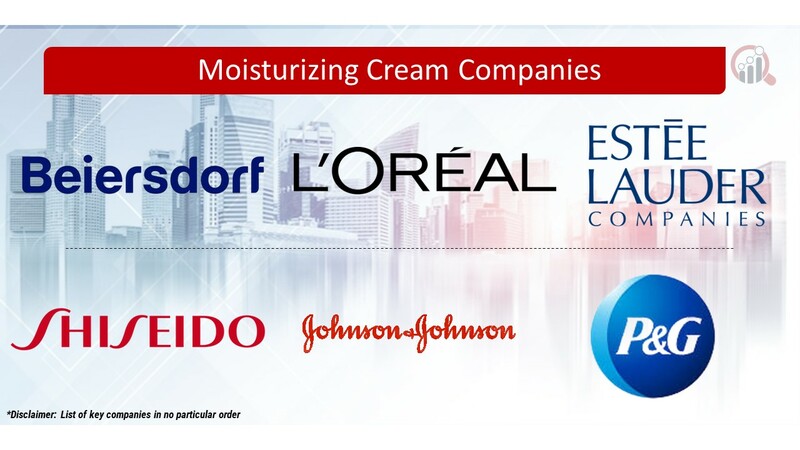 Moisturizing Cream Companies

Beiersdorf

L'ORÉAL

ESTĒE LAUDER COMPANIES

SHISEIDO

Johnson&Johnson

P&G

*Disclaimer: List of key companies in no particular order