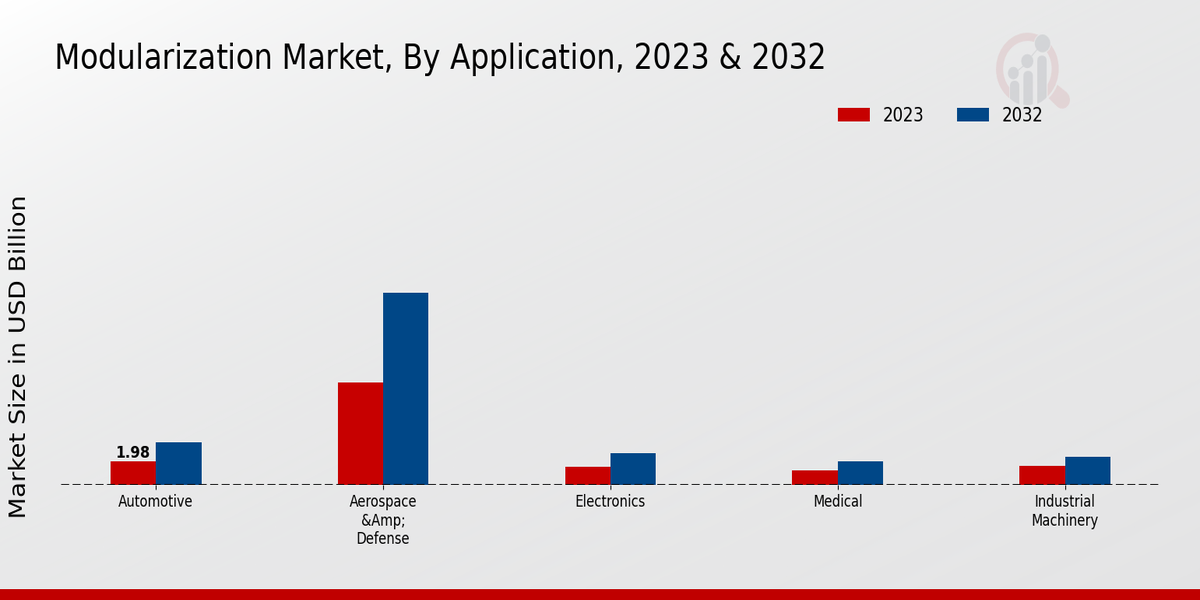 Modularization Market, By Application, 2023 & 2032

2023
2032

Market Size in USD Billion

1.98

Automotive
Aerospace &Amp; Defense
Electronics
Medical
Industrial Machinery