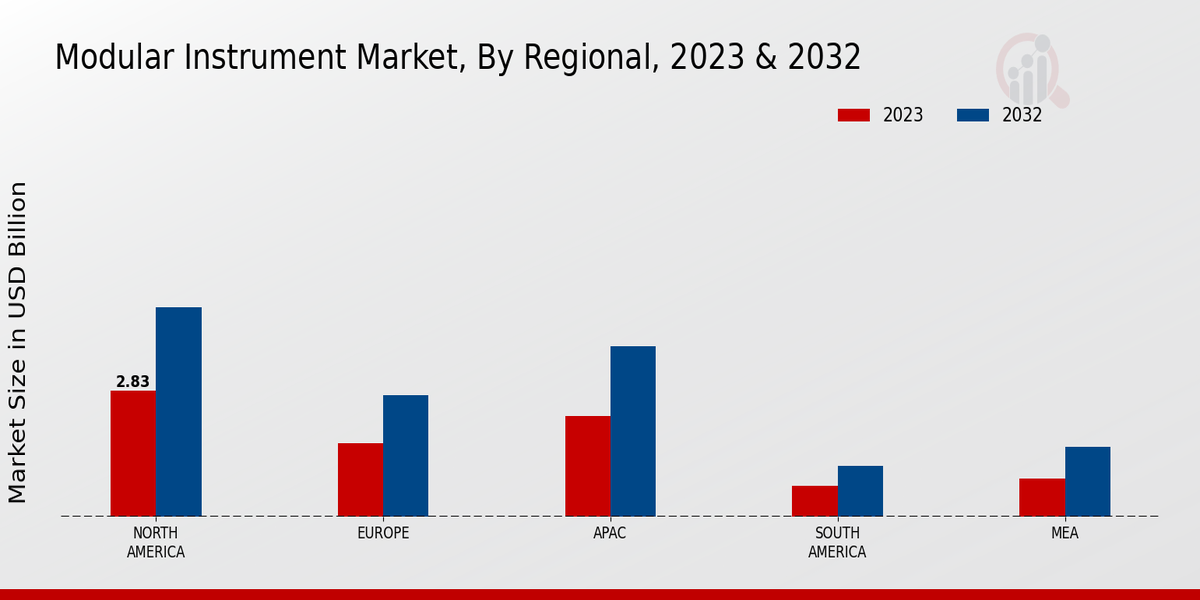 Modular Instrument Market, By Regional, 2023 & 2032

2023
2032

Market Size in USD Billion

2.83

NORTH AMERICA
EUROPE
APAC
SOUTH AMERICA
MEA