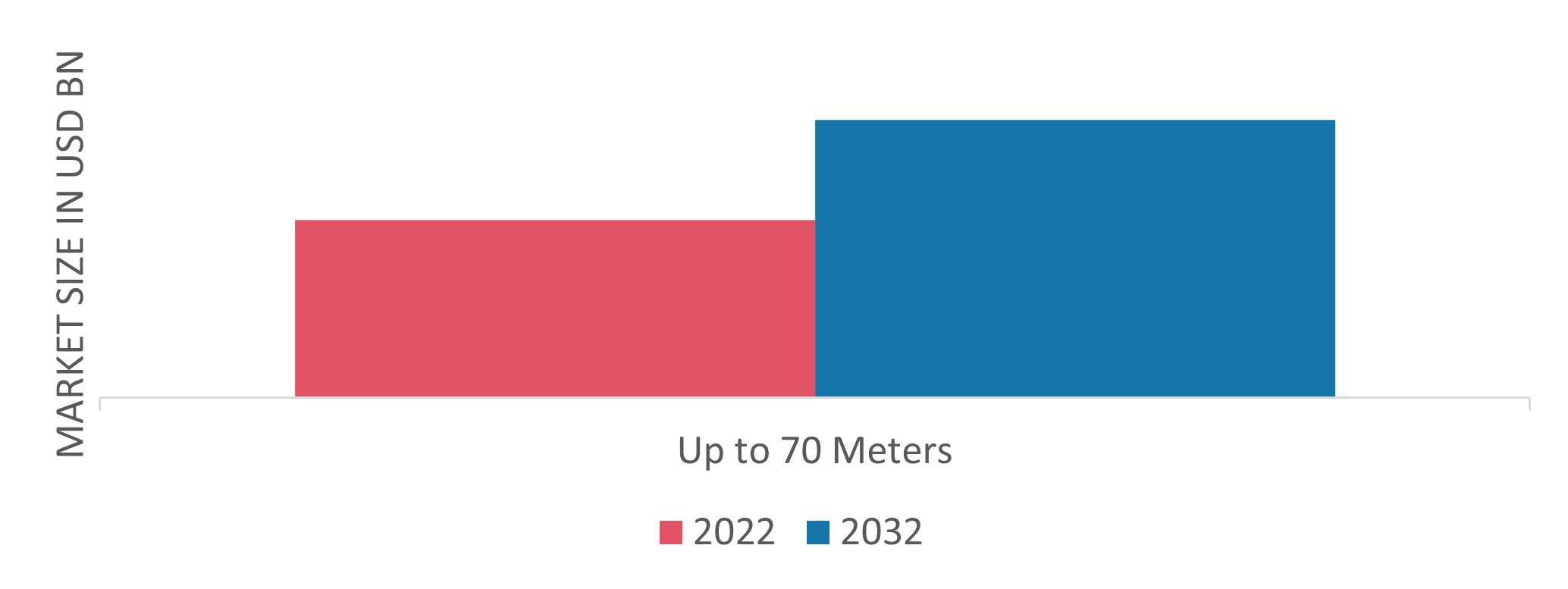 MARKET SIZE IN USD BN

Up to 70 Meters

2022 2032