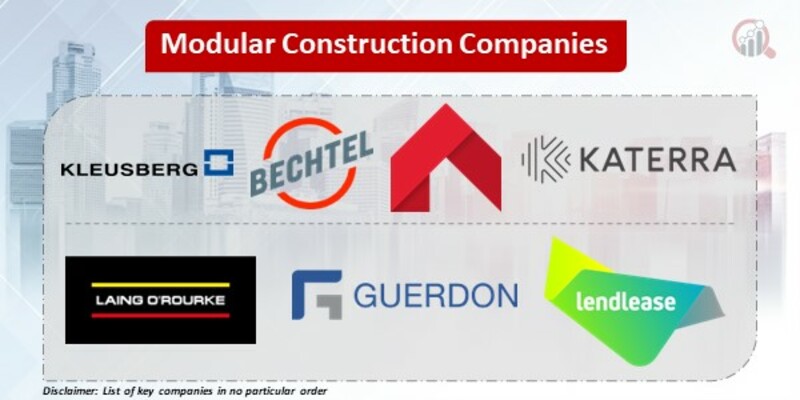 Modular Construction Companies

KLEUSBERG

BECHTEL

KATERRA

LAING O'ROURKE

GUERDON

lendlease

Disclaimer: List of key companies in no particular order