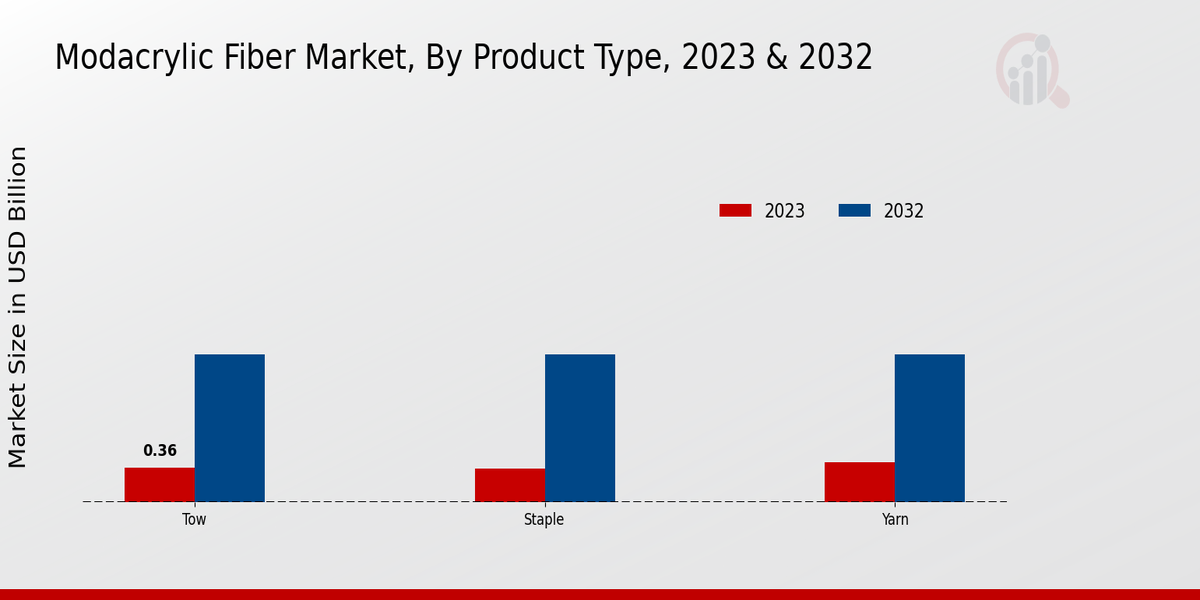 Modacrylic Fiber Market, By Product Type, 2023 & 2032

Market Size in USD Billion

2023
2032

0.36

Tow
Staple
Yarn