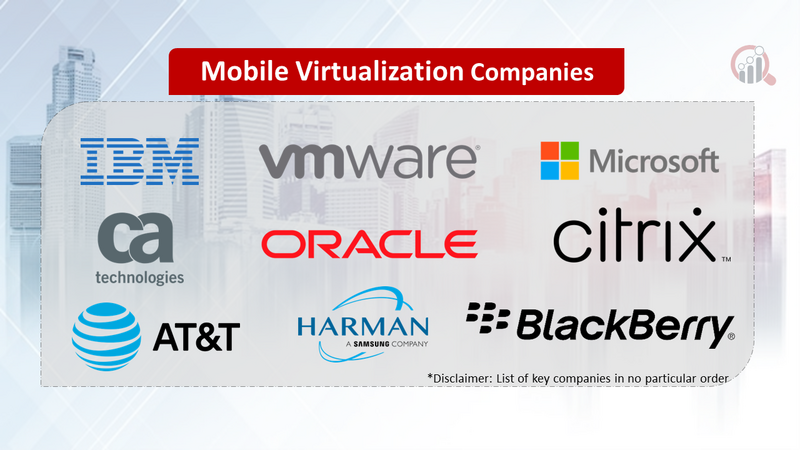 Mobile Virtualization Companies

IBM

vmware

Microsoft

ca technologies

ORACLE

citrix™

AT&T

HARMAN
A SAMSUNG COMPANY

BlackBerry®

*Disclaimer: List of key companies in no particular order