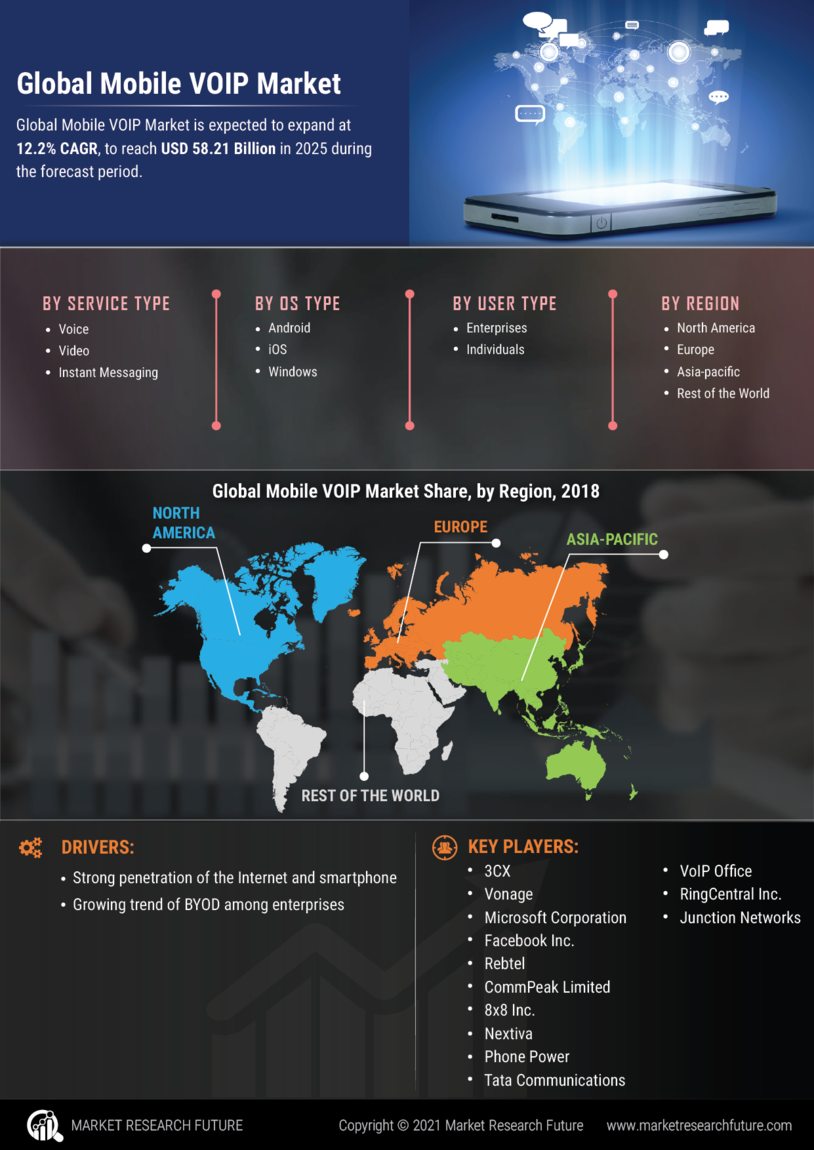 Global Mobile VOIP Market

Global Mobile VOIP Market is expected to expand at 12.2% CAGR, to reach USD 58.21 Billion in 2025 during the forecast period.

BY SERVICE TYPE
- Voice
- Video
- Instant Messaging

BY OS TYPE
- Android
- iOS
- Windows

BY USER TYPE
- Enterprises
- Individuals

BY REGION
- North America
- Europe
- Asia-pacific
- Rest of the World

Global Mobile VOIP Market Share, by Region, 2018

NORTH AMERICA

EUROPE

ASIA-PACIFIC

REST OF THE WORLD

DRIVERS:
- Strong penetration of the Internet and smartphone
- Growing trend of BYOD among enterprises

KEY PLAYERS:
- 3CX
- Vonage
- Microsoft Corporation
- Facebook Inc.
- Rebtel
- CommPeak Limited
- 8x8 Inc.
- Nextiva
- Phone Power
- Tata Communications
- VoIP Office
- RingCentral Inc.
- Junction Networks

MARKET RESEARCH FUTURE

Copyright © 2021 Market Research Future

www.marketresearchfuture.com