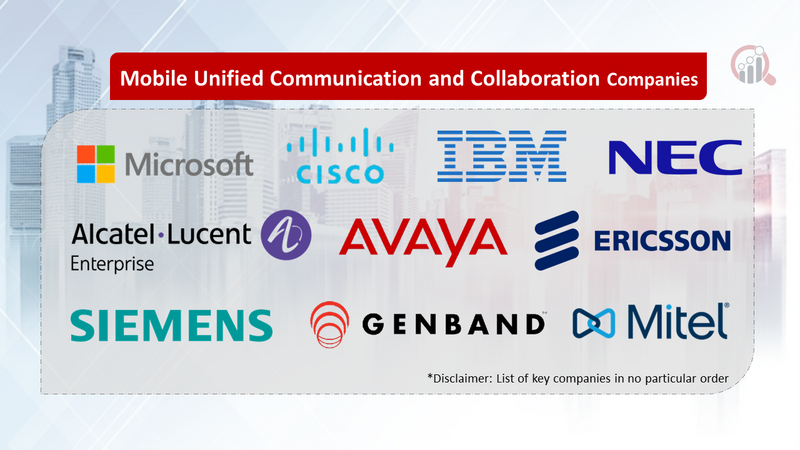 Mobile Unified Communication and Collaboration Companies

Microsoft

CISCO

IBM

NEC

Alcatel·Lucent Enterprise

AVAYA

ERICSSON

SIEMENS

GENBAND

Mitel

*Disclaimer: List of key companies in no particular order