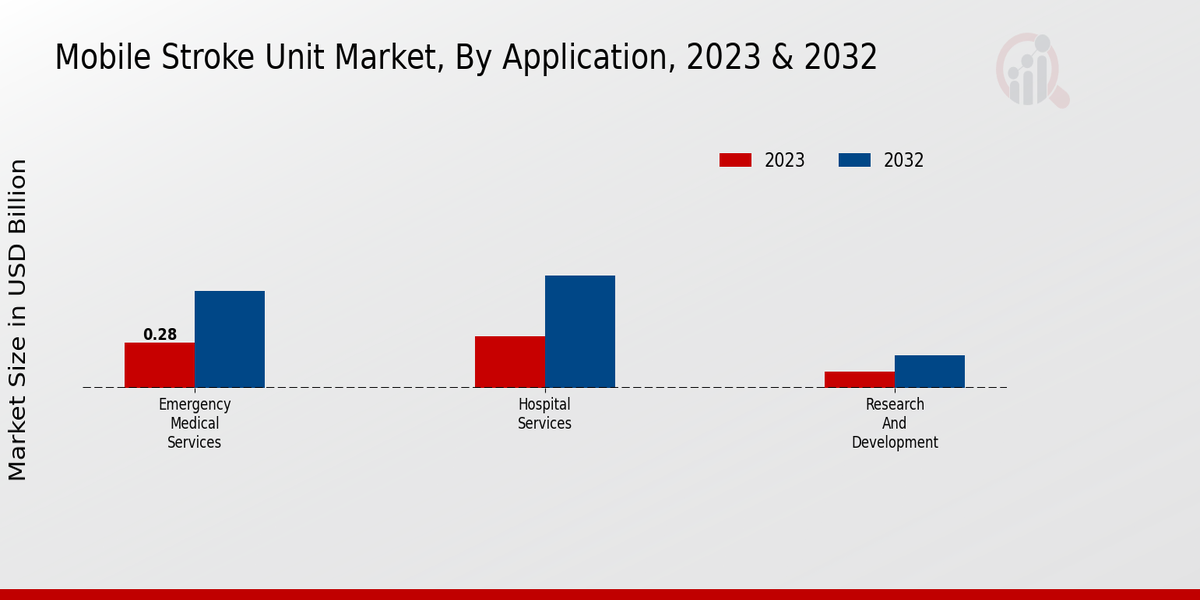 Mobile Stroke Unit Market, By Application, 2023 & 2032

2023 2032

Market Size in USD Billion

0.28

Emergency Medical Services

Hospital Services

Research And Development