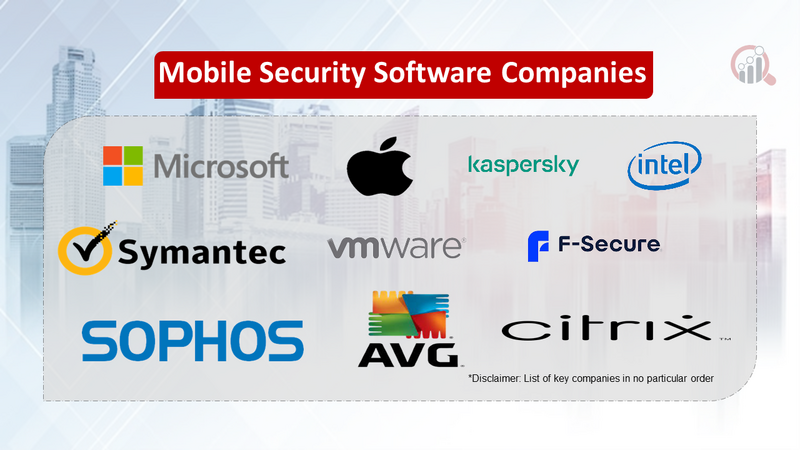 Mobile Security Software Companies

Microsoft

kaspersky

intel

Symantec

vmware

F-Secure

SOPHOS

AVG

citrix

*Disclaimer: List of key companies in no particular order